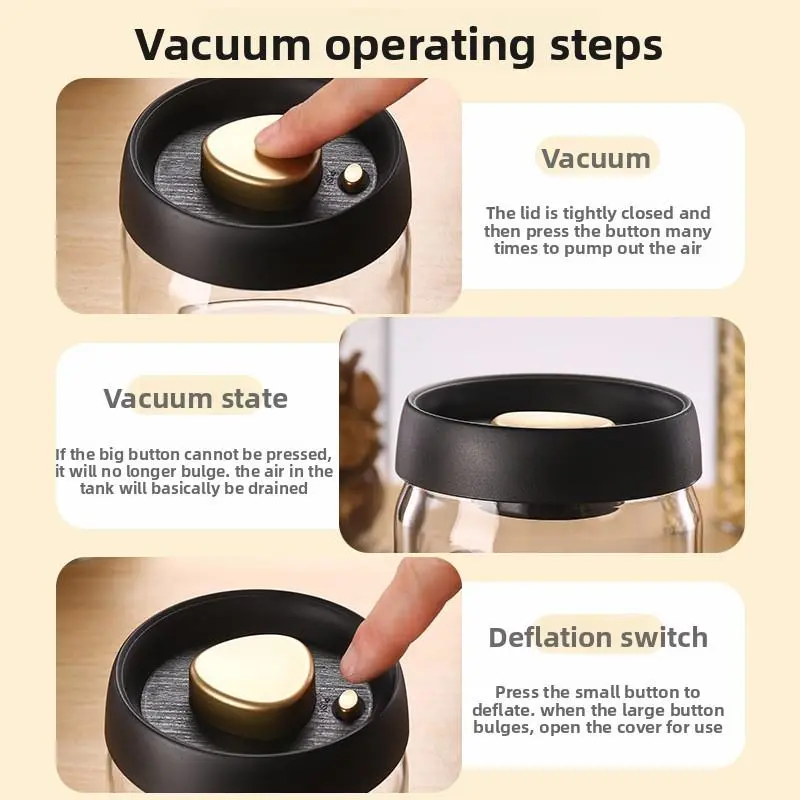 Vacuum operating steps

Vacuum

The lid is tightly closed and then press the button many times to pump out the air

Vacuum state

If the big button cannot be pressed, it will no longer bulge. the air in the tank will basically be drained

Deflation switch

Press the small button to deflate. when the large button bulges, open the cover for use