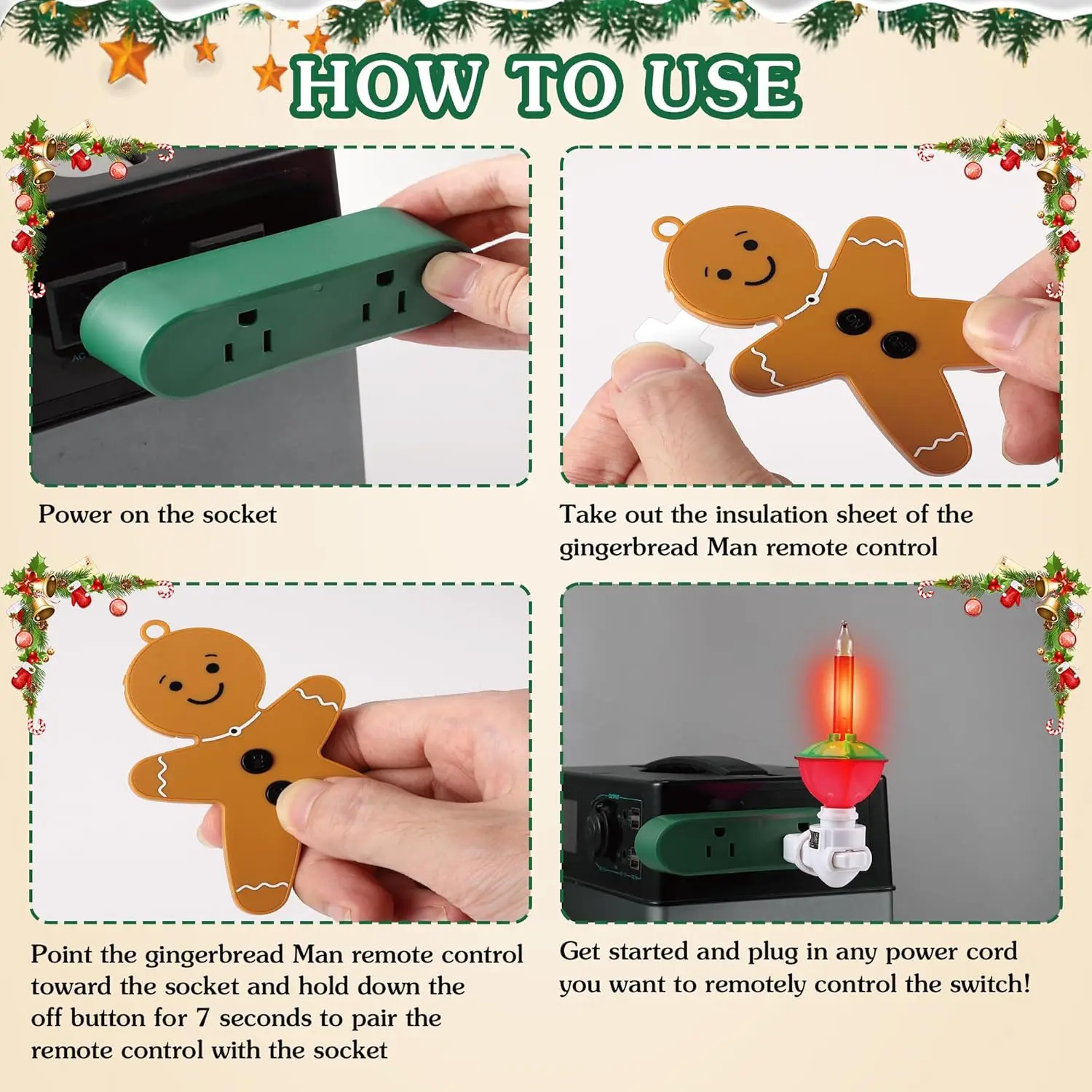 HOW TO USE

Power on the socket

Take out the insulation sheet of the gingerbread Man remote control

ON

OFF

Point the gingerbread Man remote control toward the socket and hold down the off button for 7 seconds to pair the remote control with the socket

Get started and plug in any power cord you want to remotely control the switch!