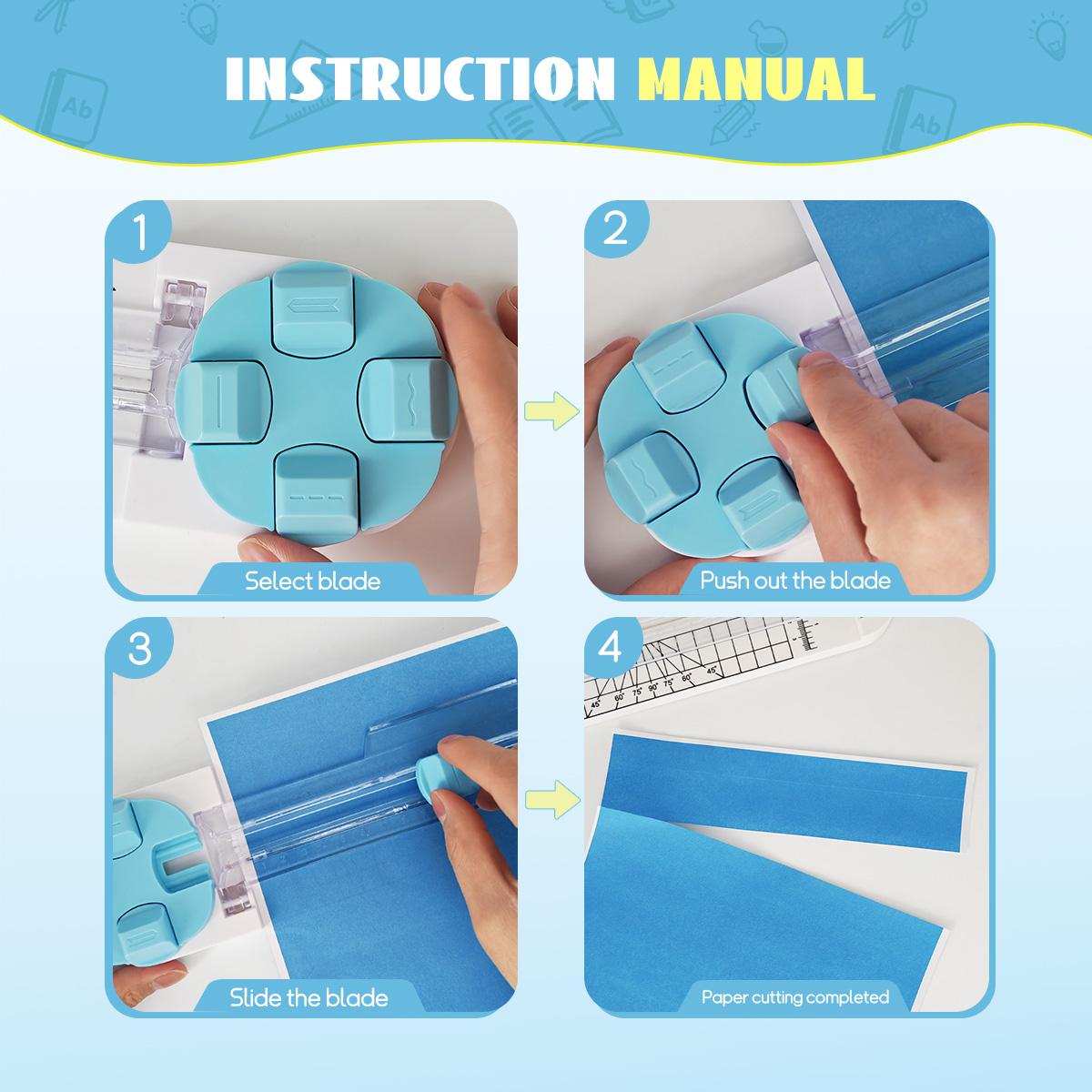 INSTRUCTION MANUAL

1

Select blade

2

Push out the blade

3

Slide the blade

4

45° 60° 75° 90° 75° 60° 45°

Paper cutting completed