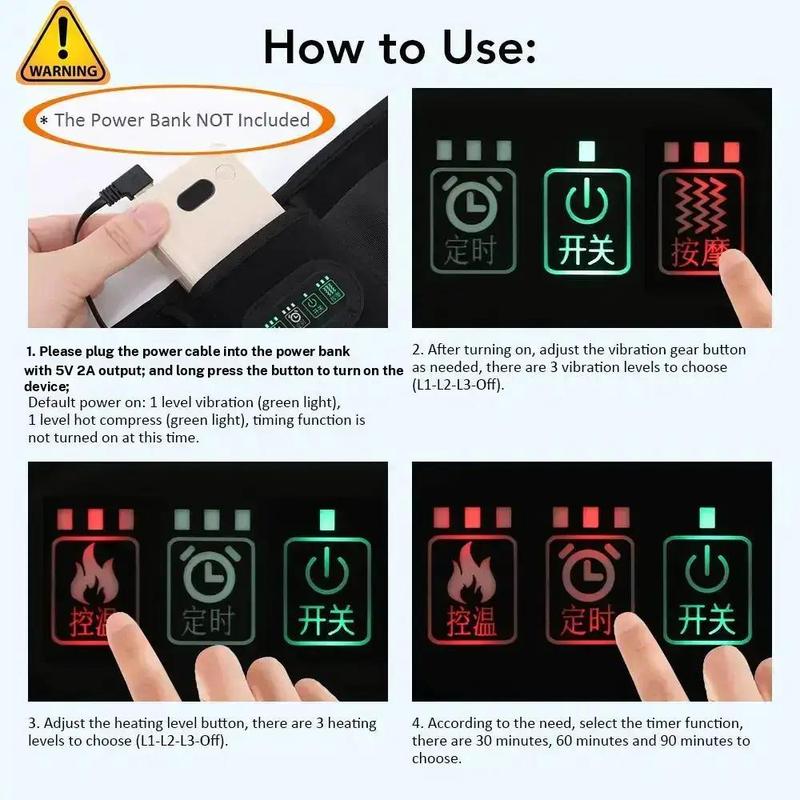 WARNING

How to Use:

* The Power Bank NOT Included

定时

开关

按摩

1. Please plug the power cable into the power bank with 5V 2A output; and long press the button to turn on the device;
Default power on: 1 level vibration (green light), 1 level hot compress (green light), timing function is not turned on at this time.

2. After turning on, adjust the vibration gear button as needed, there are 3 vibration levels to choose (L1-L2-L3-Off).

控温

定时

开关

控温

定时

开关

3. Adjust the heating level button, there are 3 heating levels to choose (L1-L2-L3-Off).

4. According to the need, select the timer function, there are 30 minutes, 60 minutes and 90 minutes to choose.