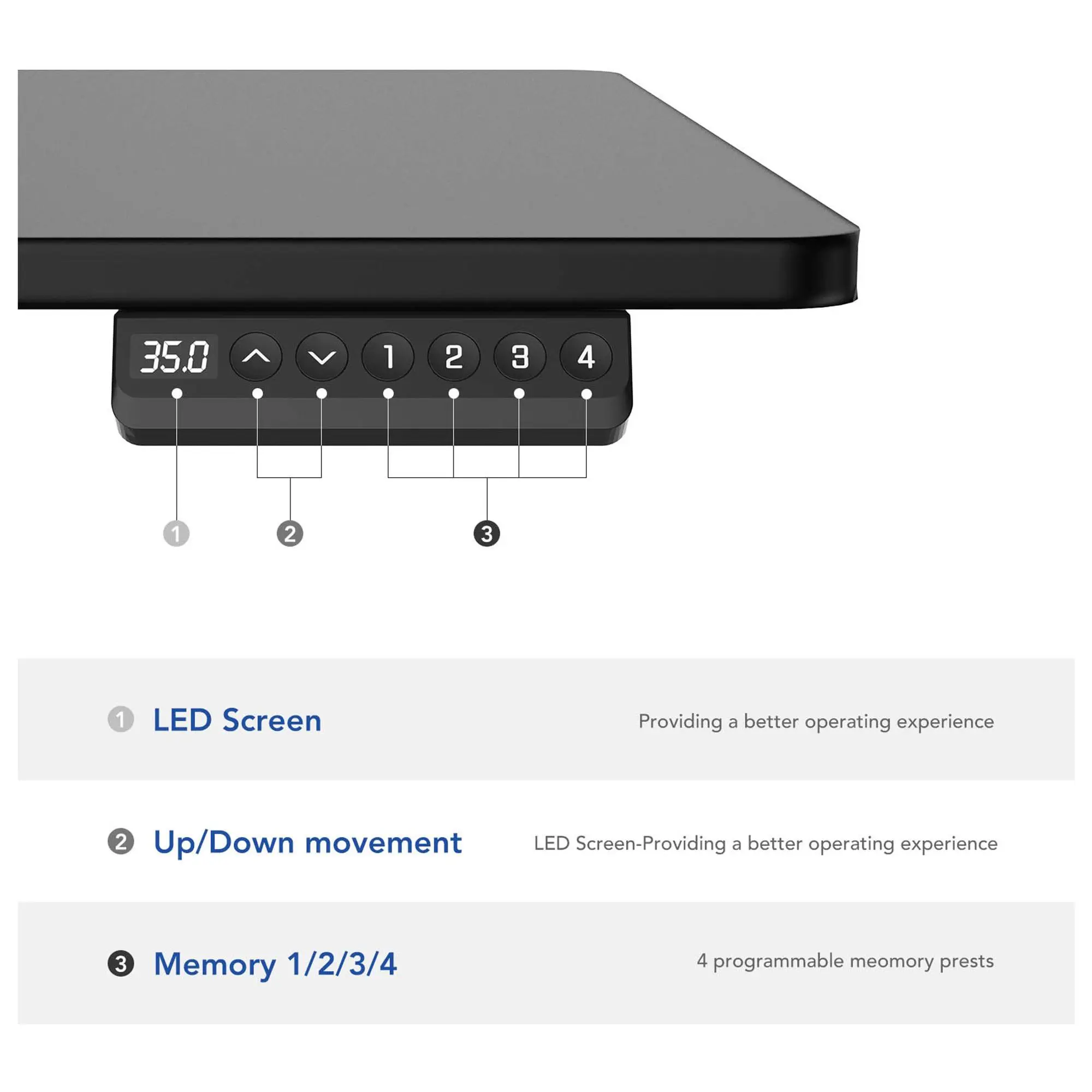 35.0

1 2 3 4

1 2 3

1 LED Screen

Providing a better operating experience

2 Up/Down movement

LED Screen-Providing a better operating experience

3 Memory 1/2/3/4

4 programmable meomory prests