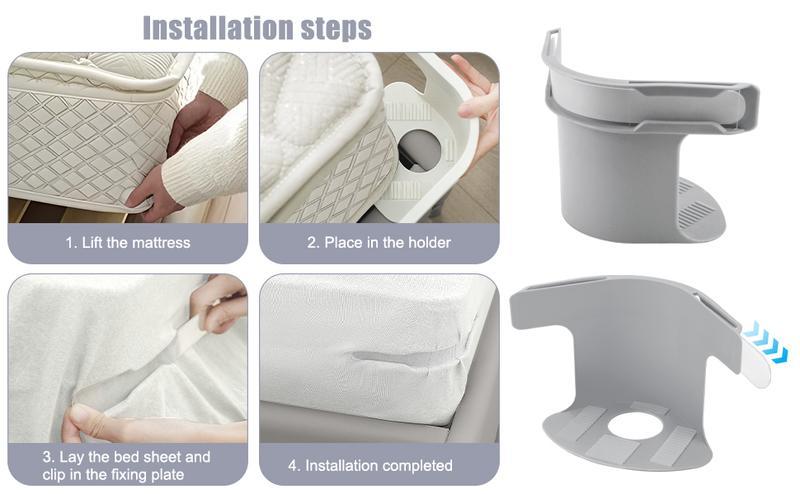 Installation steps

1. Lift the mattress

2. Place in the holder

3. Lay the bed sheet and clip in the fixing plate

4. Installation completed