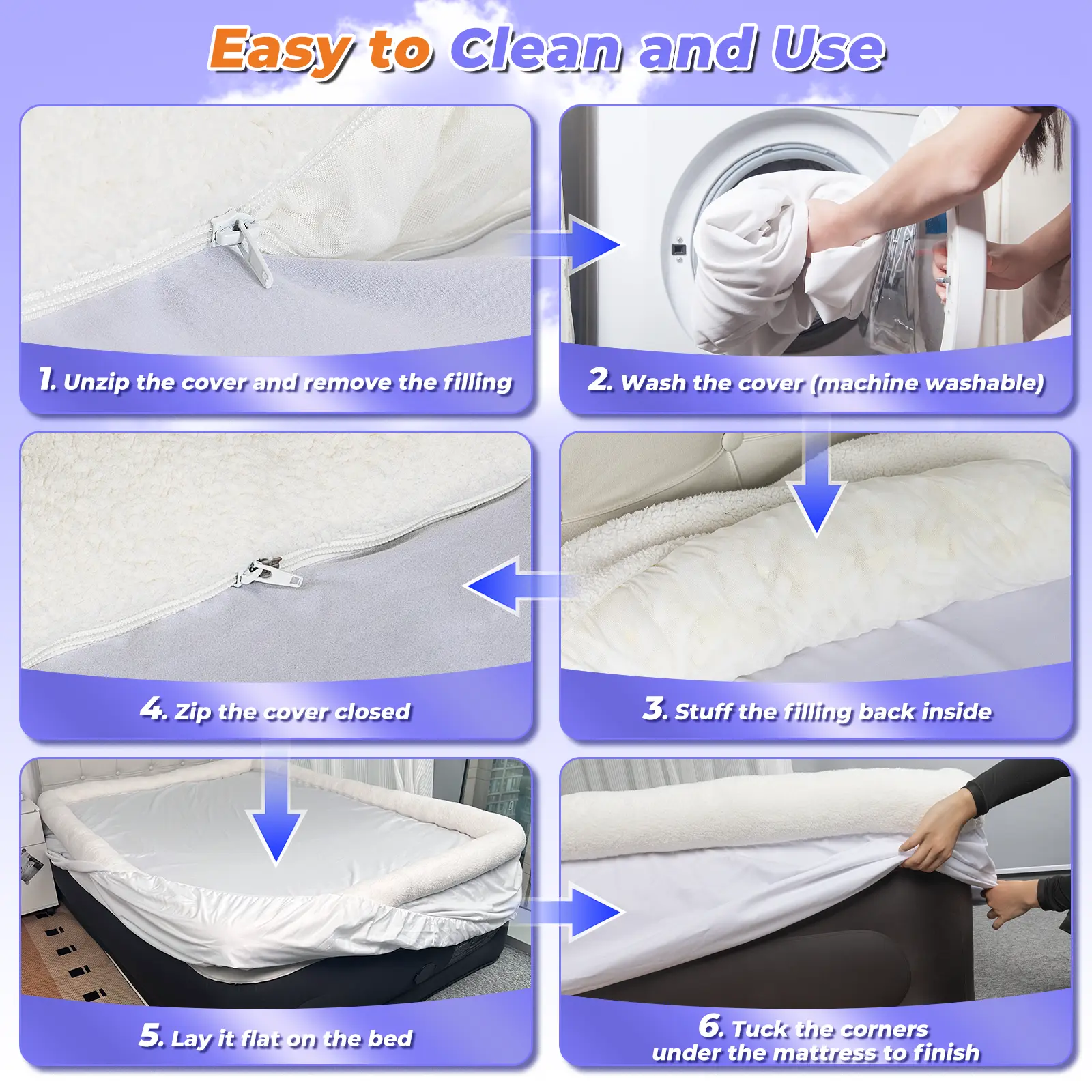 Easy to Clean and Use

1. Unzip the cover and remove the filling

2. Wash the cover (machine washable)

3. Stuff the filling back inside

4. Zip the cover closed

5. Lay it flat on the bed

6. Tuck the corners under the mattress to finish