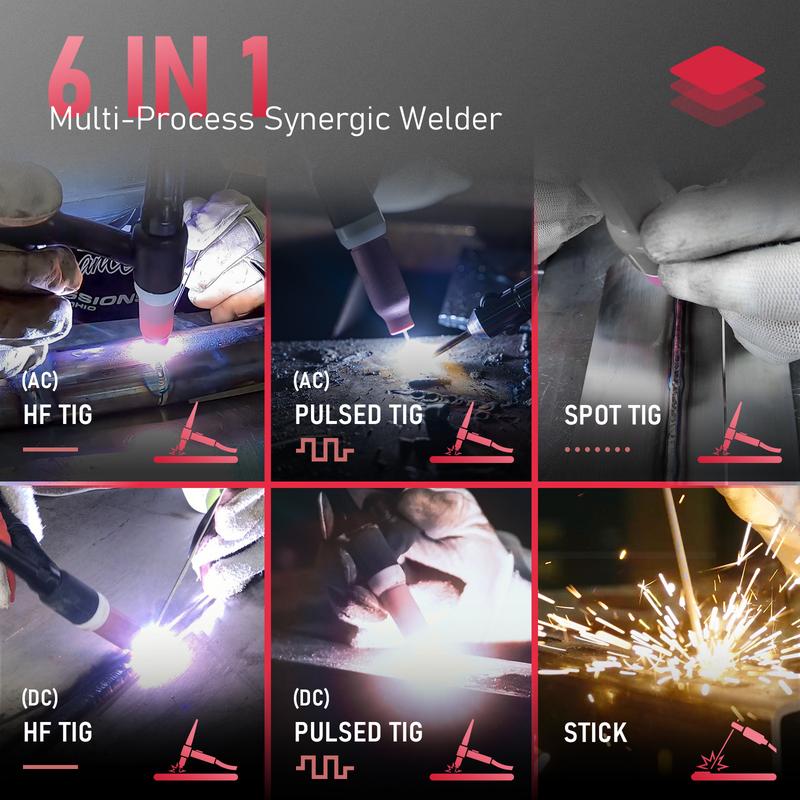 6 IN 1
Multi-Process Synergic Welder

(AC)
HF TIG

(AC)
PULSED TIG

SPOT TIG

(DC)
HF TIG

(DC)
PULSED TIG

STICK