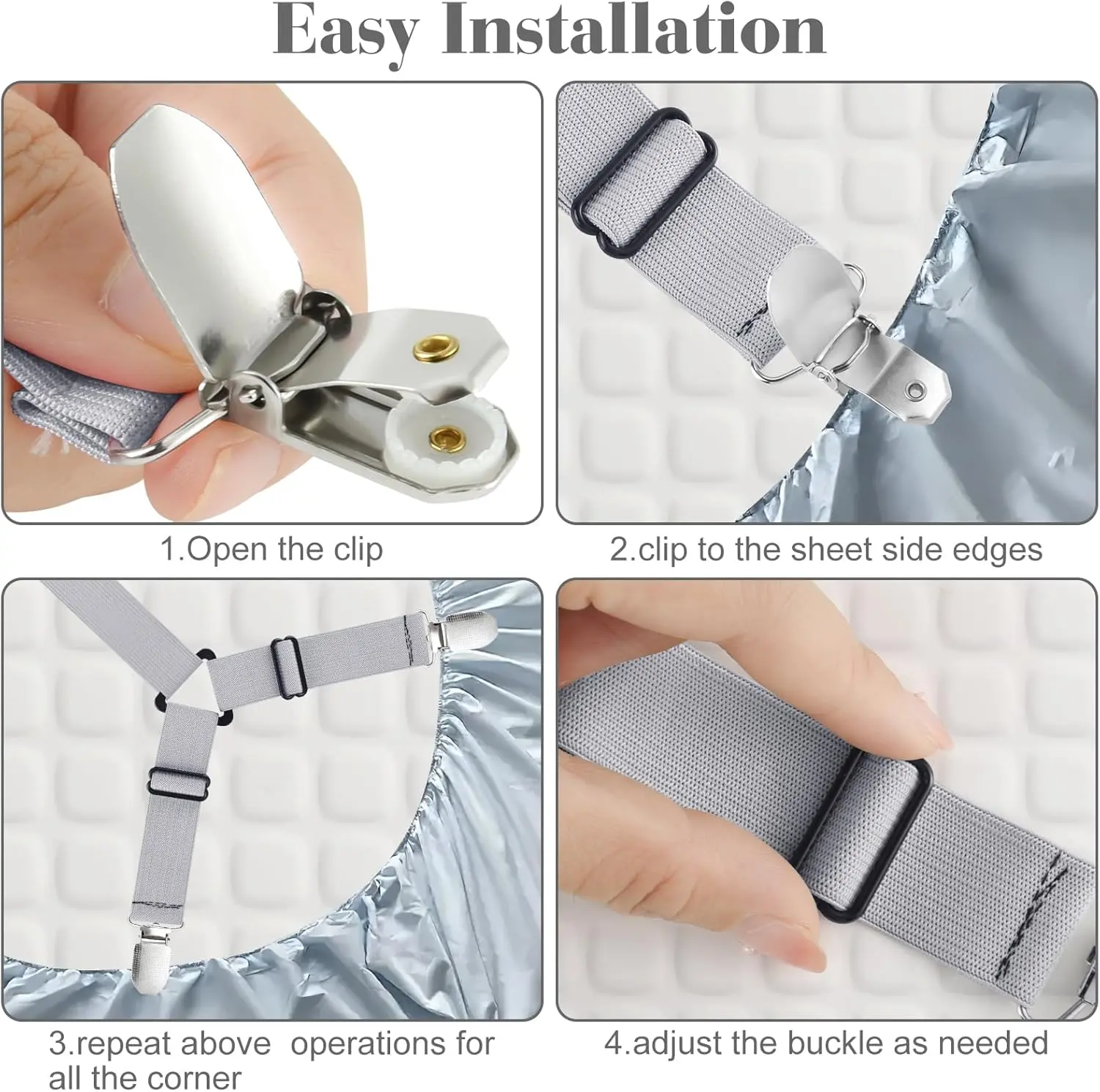 Easy Installation

1.Open the clip

2.clip to the sheet side edges

3.repeat above  operations for all the corner

4.adjust the buckle as needed