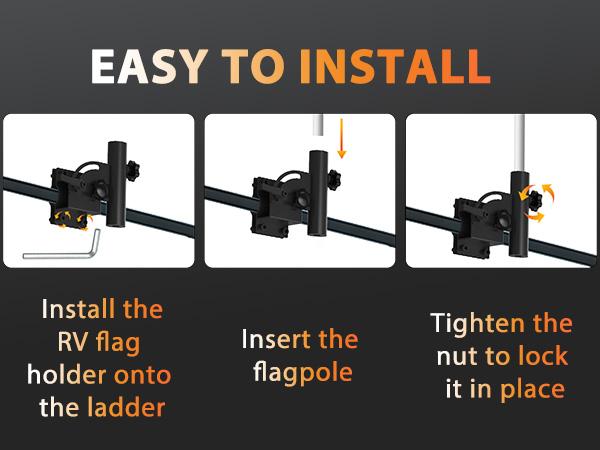 EASY TO INSTALL

Install the RV flag holder onto the ladder

Insert the flagpole

Tighten the nut to lock it in place