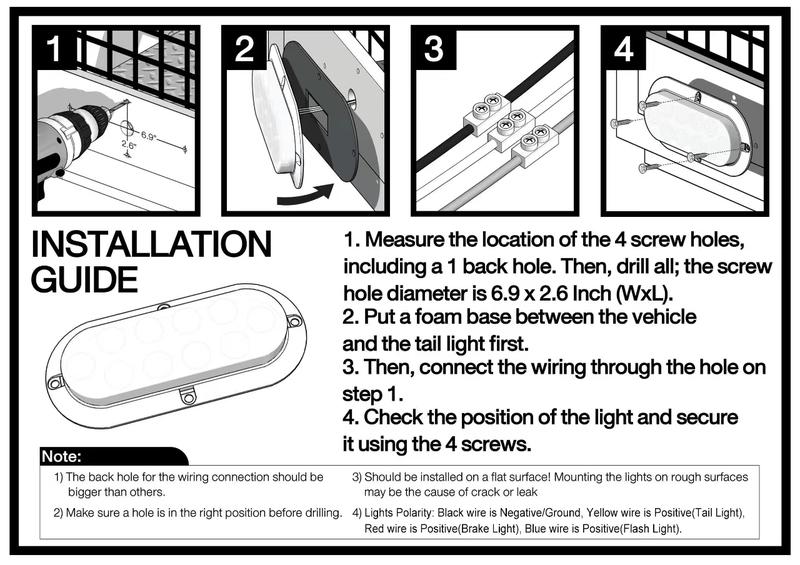 1

6.9"

2.6"

2

3

4

INSTALLATION GUIDE

1. Measure the location of the 4 screw holes, including a 1 back hole. Then, drill all; the screw hole diameter is 6.9 x 2.6 Inch (WxL).
2. Put a foam base between the vehicle and the tail light first.
3. Then, connect the wiring through the hole on step 1.
4. Check the position of the light and secure it using the 4 screws.

Note:

1) The back hole for the wiring connection should be bigger than others.

2) Make sure a hole is in the right position before drilling.

3) Should be installed on a flat surface! Mounting the lights on rough surfaces may be the cause of crack or leak

4) Lights Polarity: Black wire is Negative/Ground, Yellow wire is Positive(Tail Light), Red wire is Positive(Brake Light), Blue wire is Positive(Flash Light).