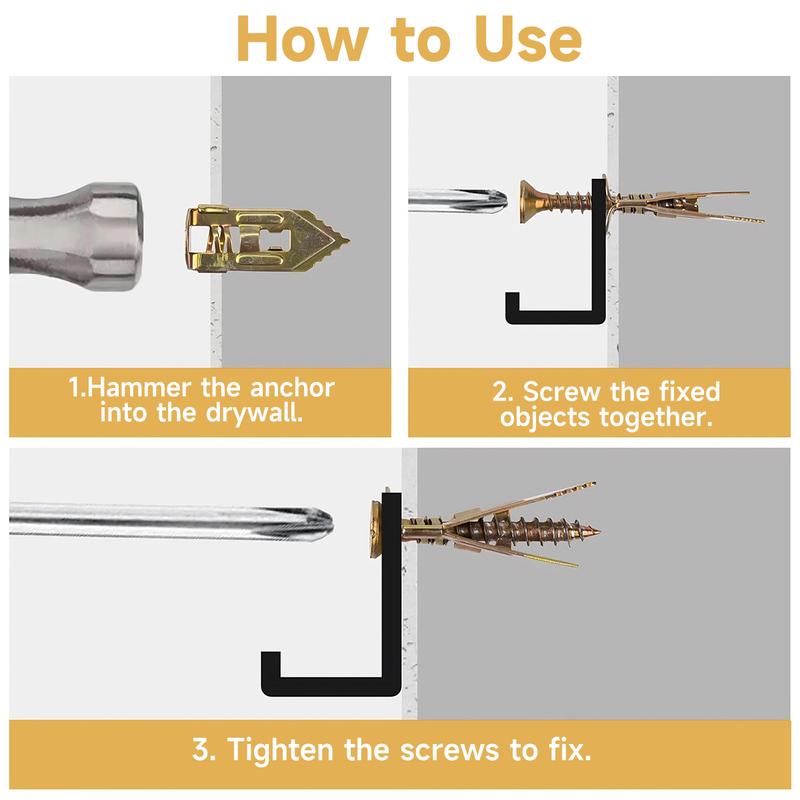 How to Use

1.Hammer the anchor into the drywall.

2. Screw the fixed objects together.

3. Tighten the screws to fix.