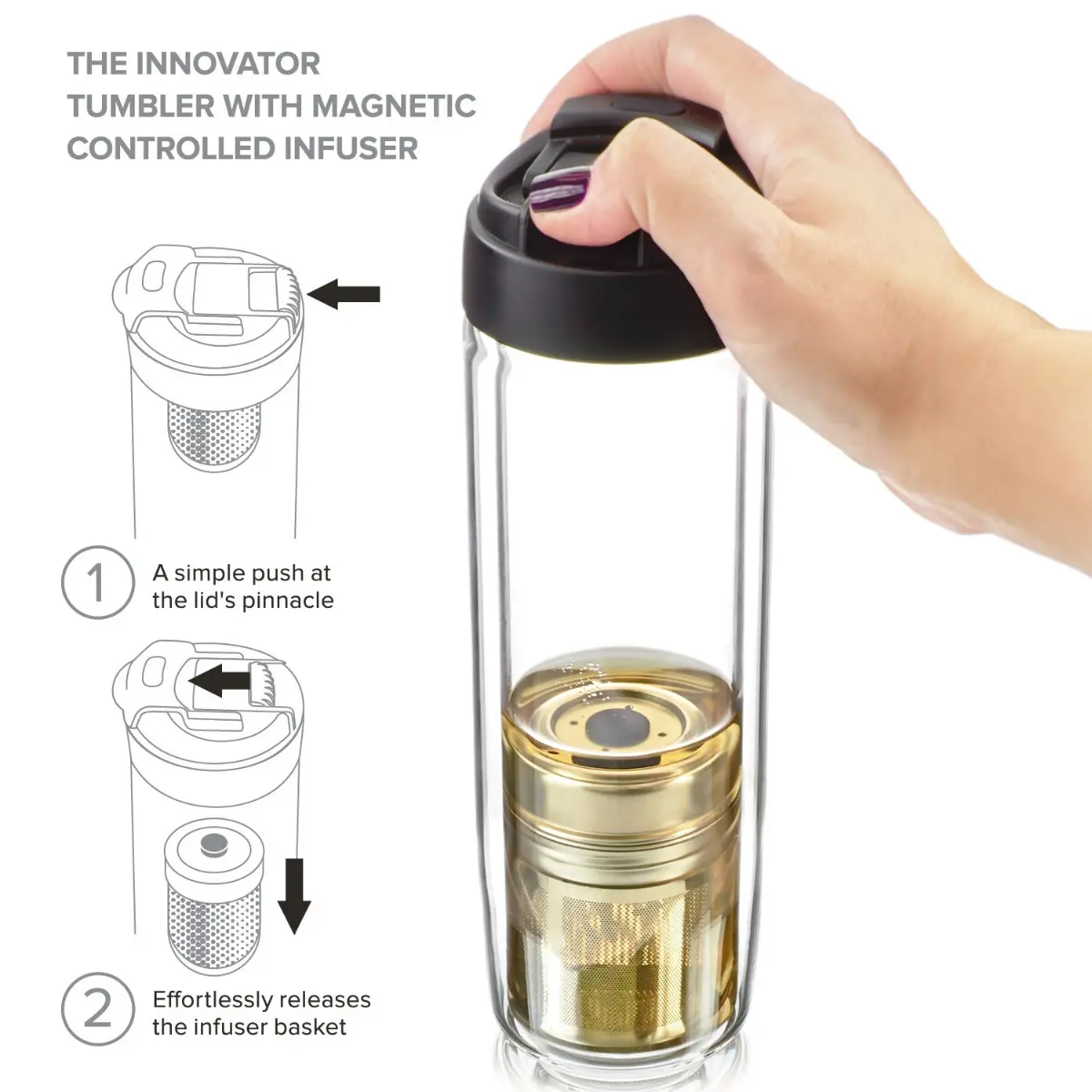 THE INNOVATOR TUMBLER WITH MAGNETIC CONTROLLED INFUSER

1 A simple push at the lid's pinnacle

2 Effortlessly releases the infuser basket