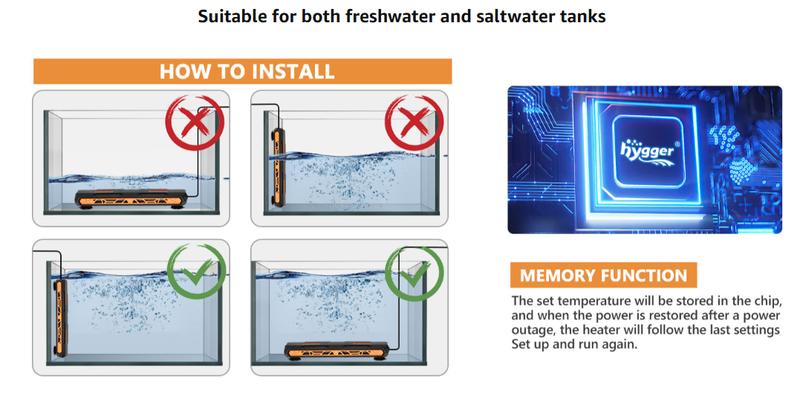 Suitable for both freshwater and saltwater tanks

HOW TO INSTALL

hygger

MEMORY FUNCTION

The set temperature will be stored in the chip, and when the power is restored after a power outage, the heater will follow the last settings Set up and run again.