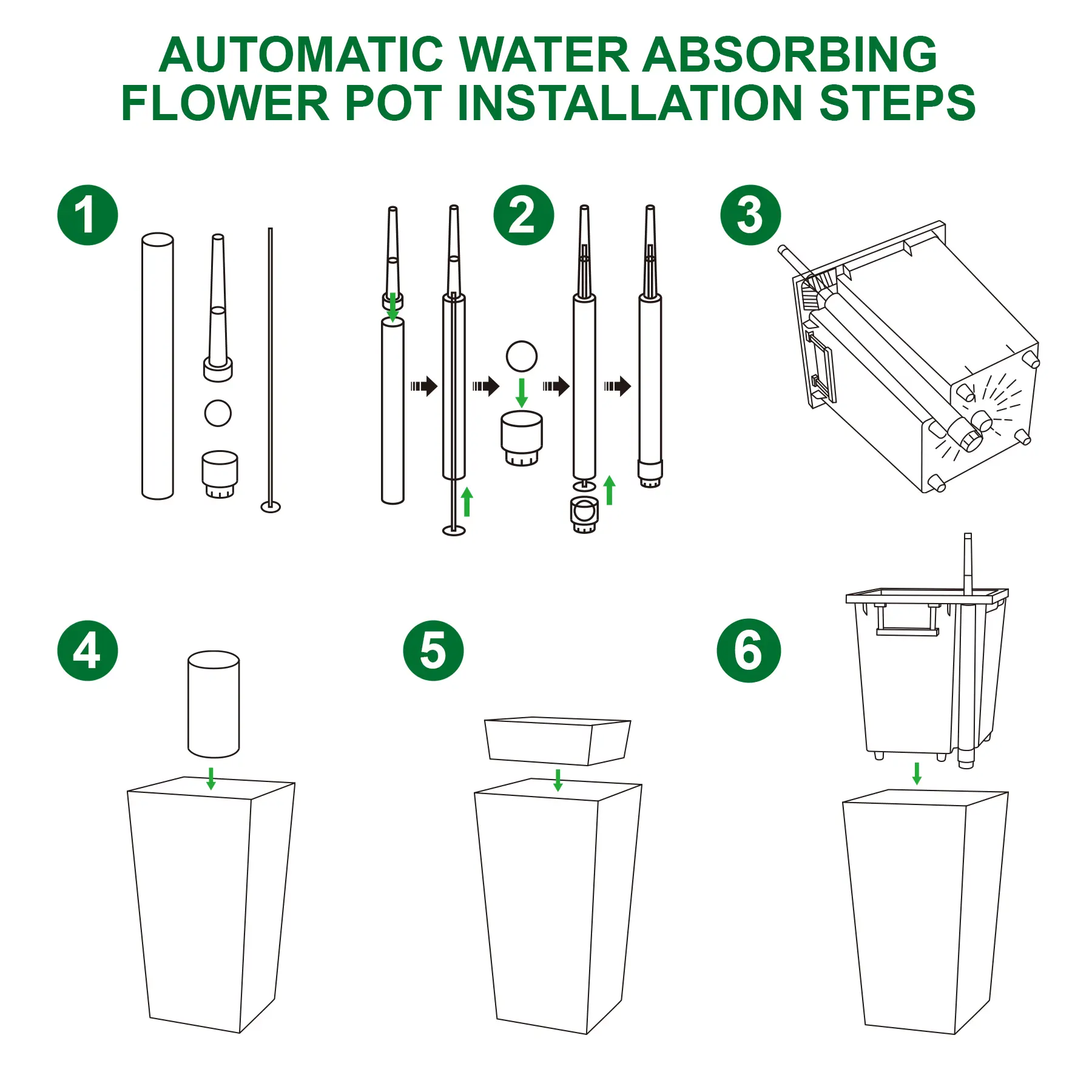 AUTOMATIC WATER ABSORBING FLOWER POT INSTALLATION STEPS

1

2

3

4

5

6