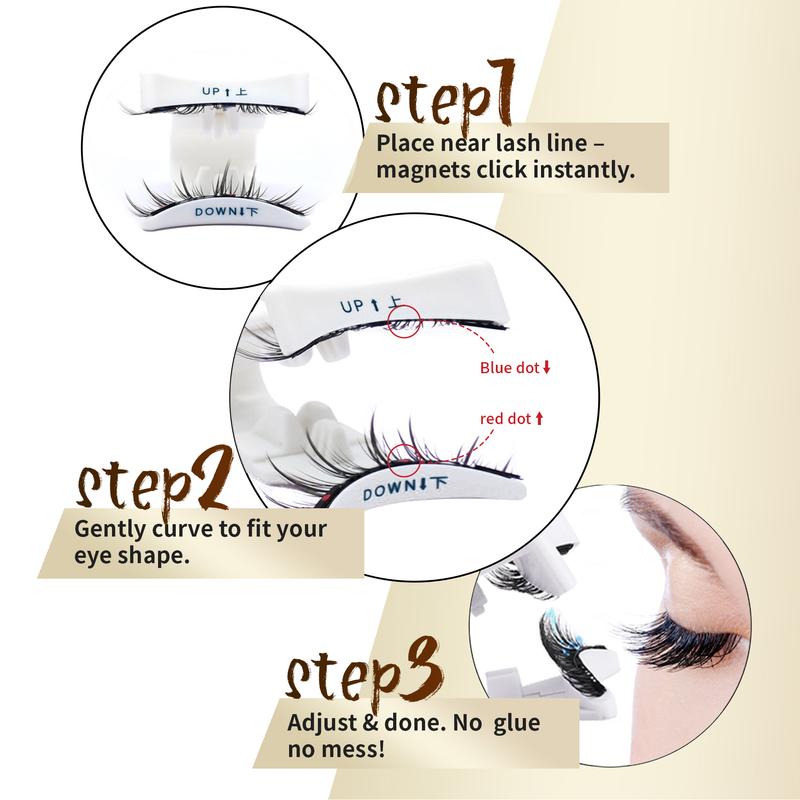 UP ↑ 上

DOWN ↓ 下

step1

Place near lash line – magnets click instantly.

UP ↑ 上

Blue dot ↓

red dot ↑

DOWN ↓ 下

step2

Gently curve to fit your eye shape.

step3

Adjust & done. No glue no mess!