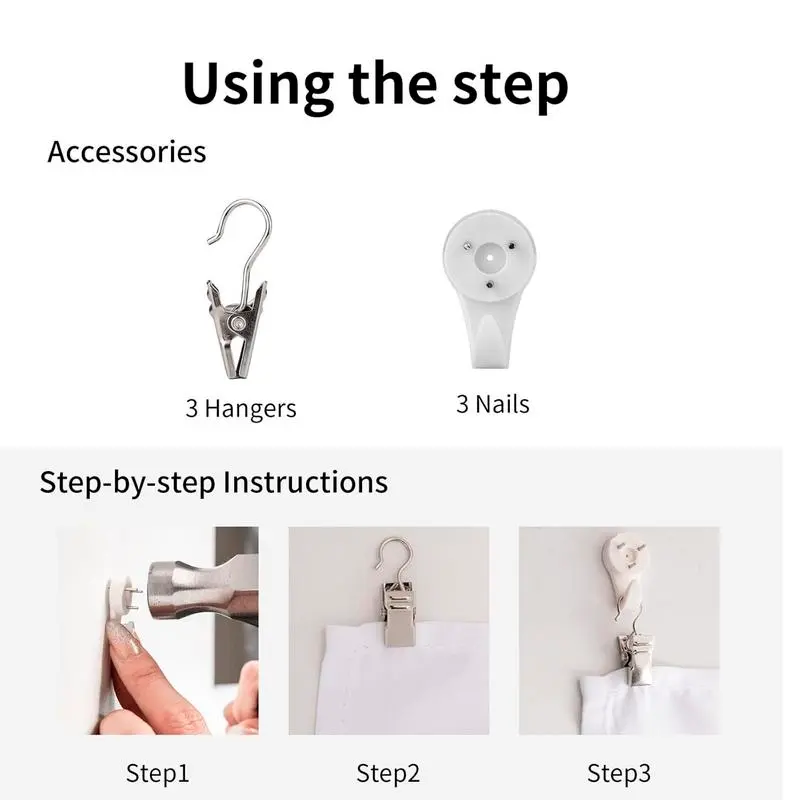 Using the step

Accessories

3 Hangers

3 Nails

Step-by-step Instructions

Step1

Step2

Step3