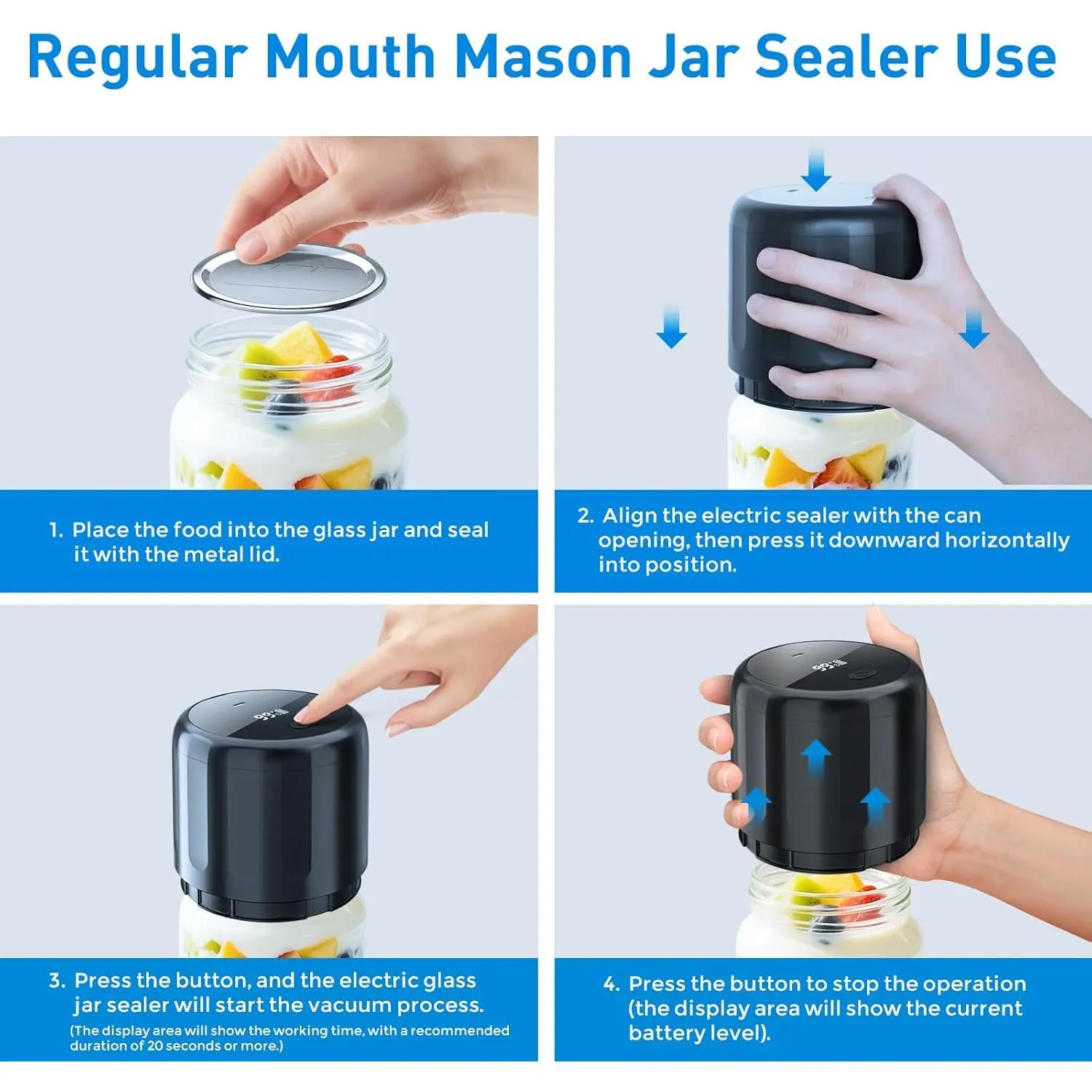 Regular Mouth Mason Jar Sealer Use

1. Place the food into the glass jar and seal it with the metal lid.

2. Align the electric sealer with the can opening, then press it downward horizontally into position.

3. Press the button, and the electric glass jar sealer will start the vacuum process.
(The display area will show the working time, with a recommended duration of 20 seconds or more.)

4. Press the button to stop the operation (the display area will show the current battery level).