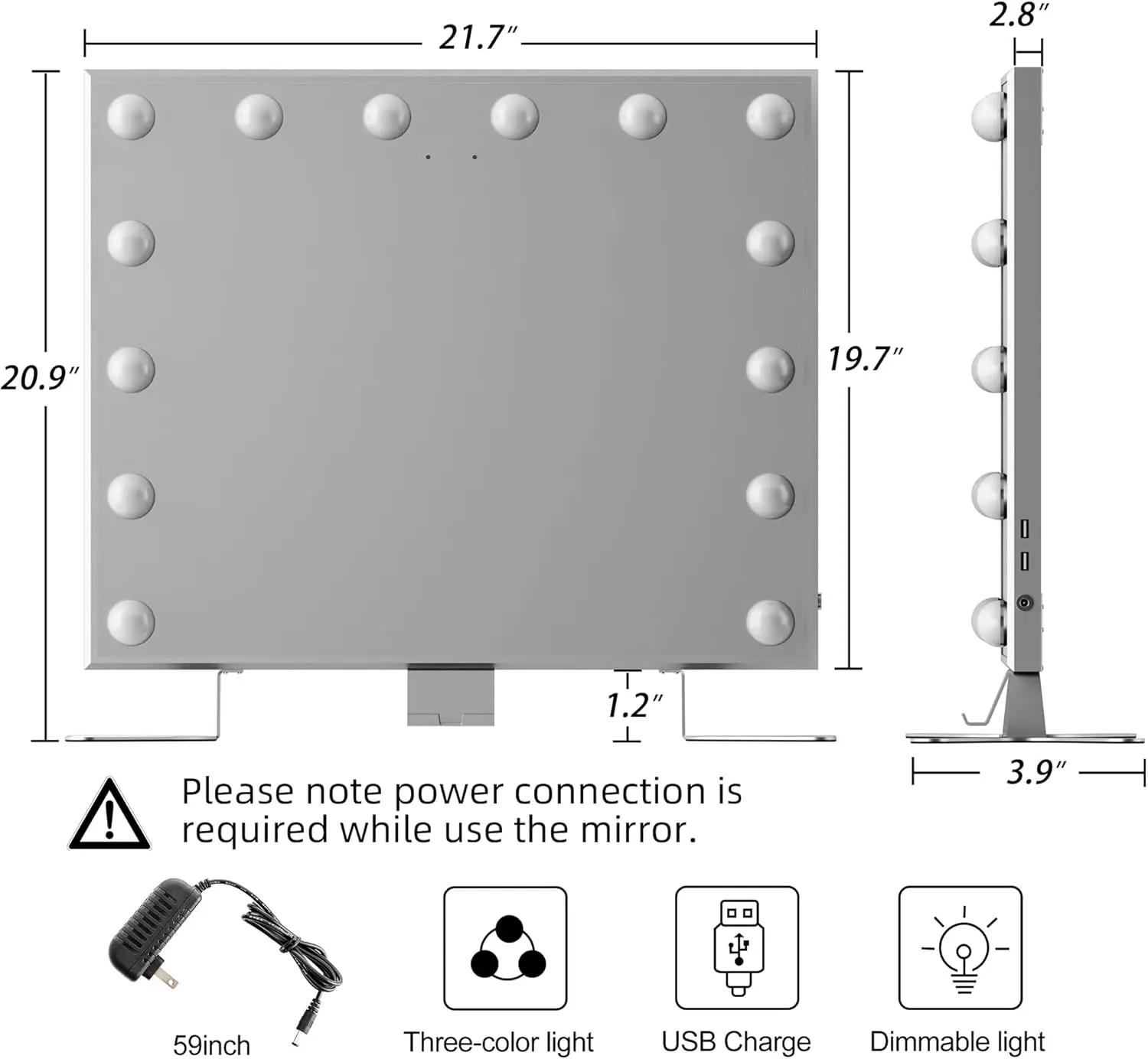 21.7″

2.8″

20.9″

19.7″

1.2″

3.9″

Please note power connection is required while use the mirror.

59inch

Three-color light

USB Charge

Dimmable light