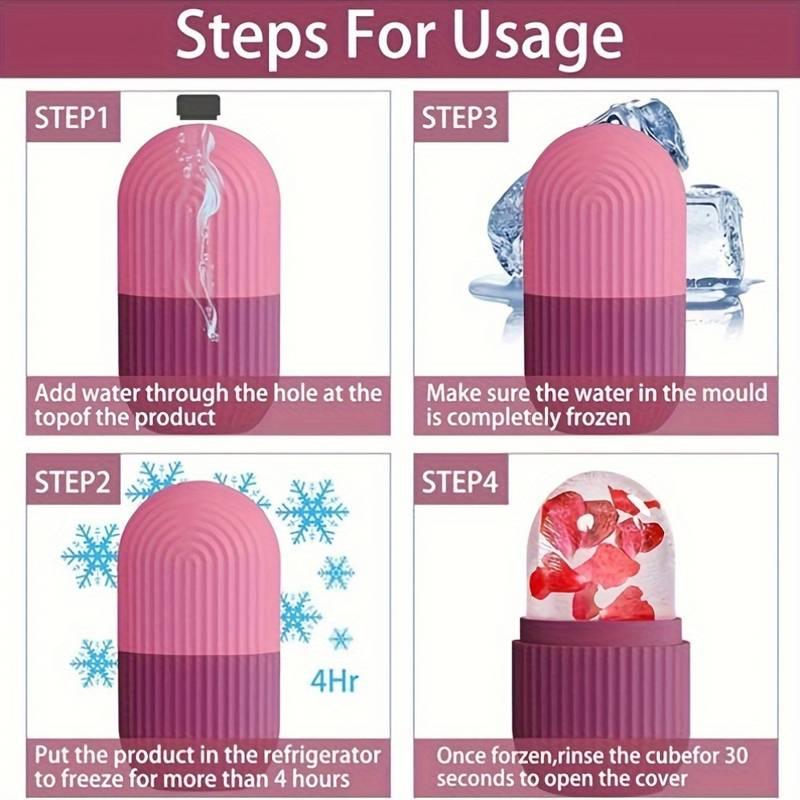 Steps For Usage

STEP1

Add water through the hole at the topof the product

STEP3

Make sure the water in the mould is completely frozen

STEP2

4Hr

Put the product in the refrigerator to freeze for more than 4 hours

STEP4

Once forzen,rinse the cubefor 30 seconds to open the cover