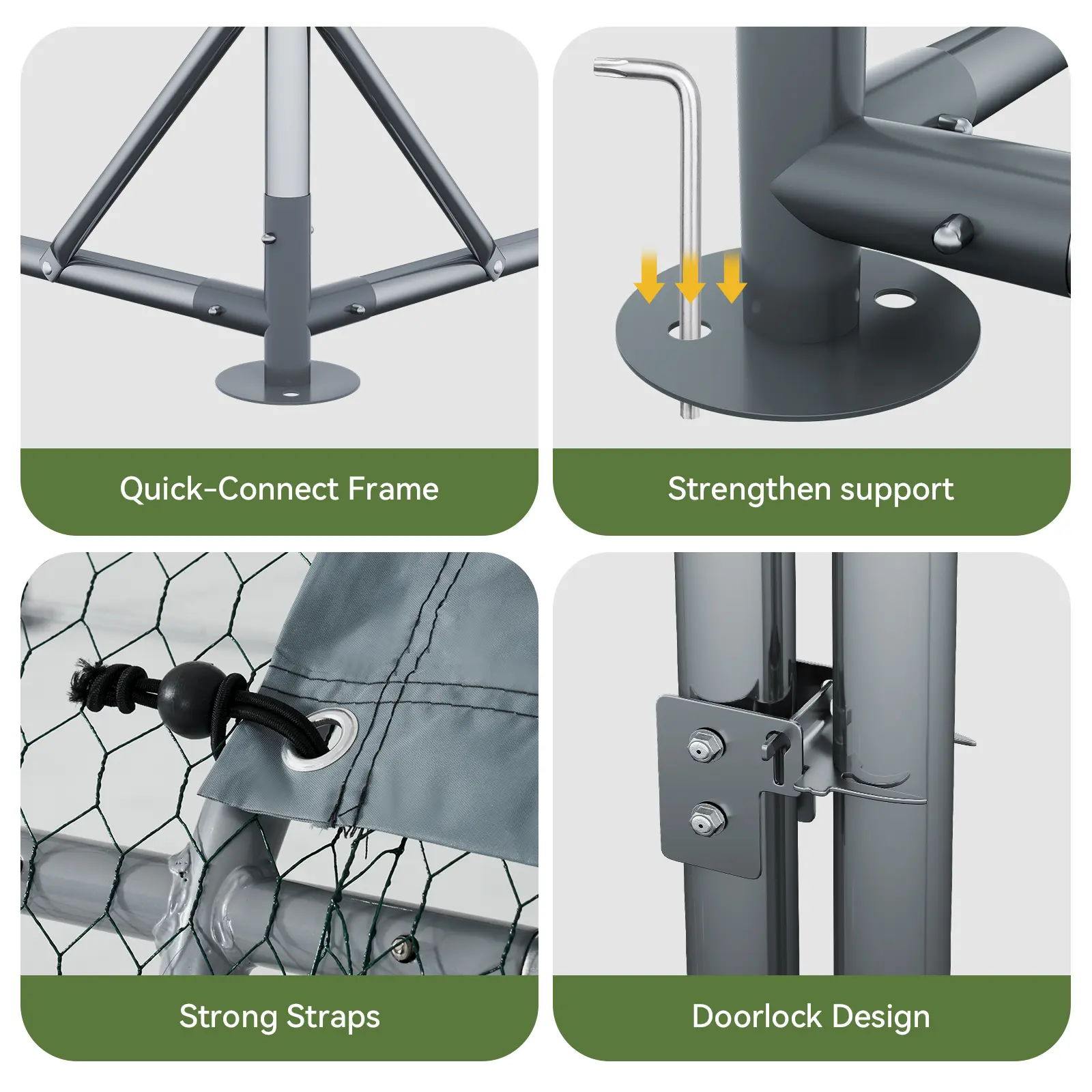 Quick-Connect Frame

Strengthen support

Strong Straps

Doorlock Design