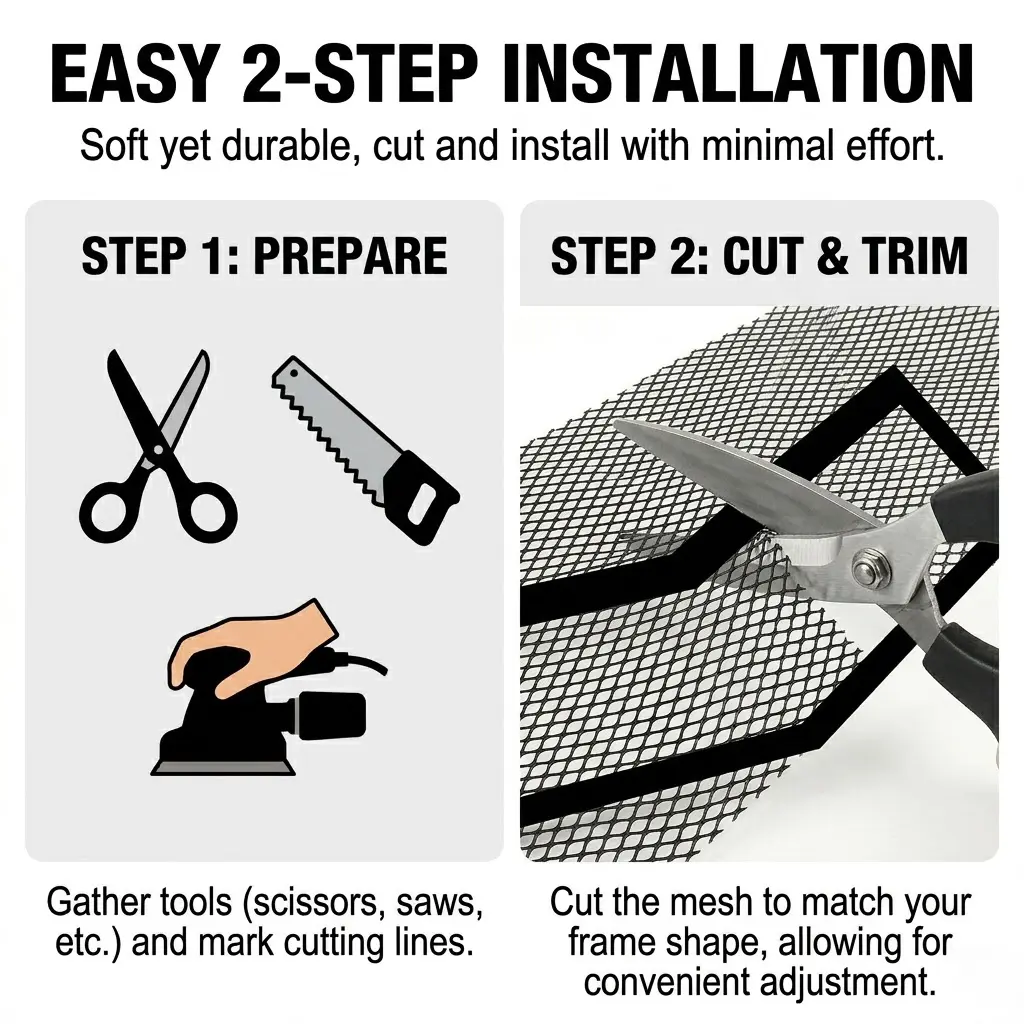 EASY 2-STEP INSTALLATION
Soft yet durable, cut and install with minimal effort.

STEP 1: PREPARE

Gather tools (scissors, saws, etc.) and mark cutting lines.

STEP 2: CUT & TRIM

Cut the mesh to match your frame shape, allowing for convenient adjustment.