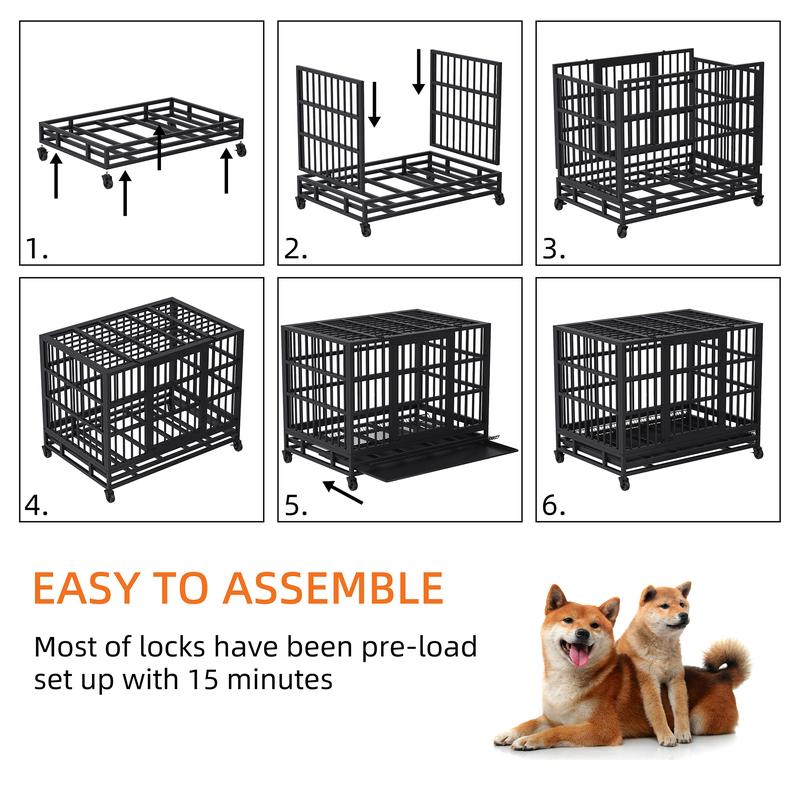 1.

2.

3.

4.

5.

6.

EASY TO ASSEMBLE

Most of locks have been pre-load set up with 15 minutes