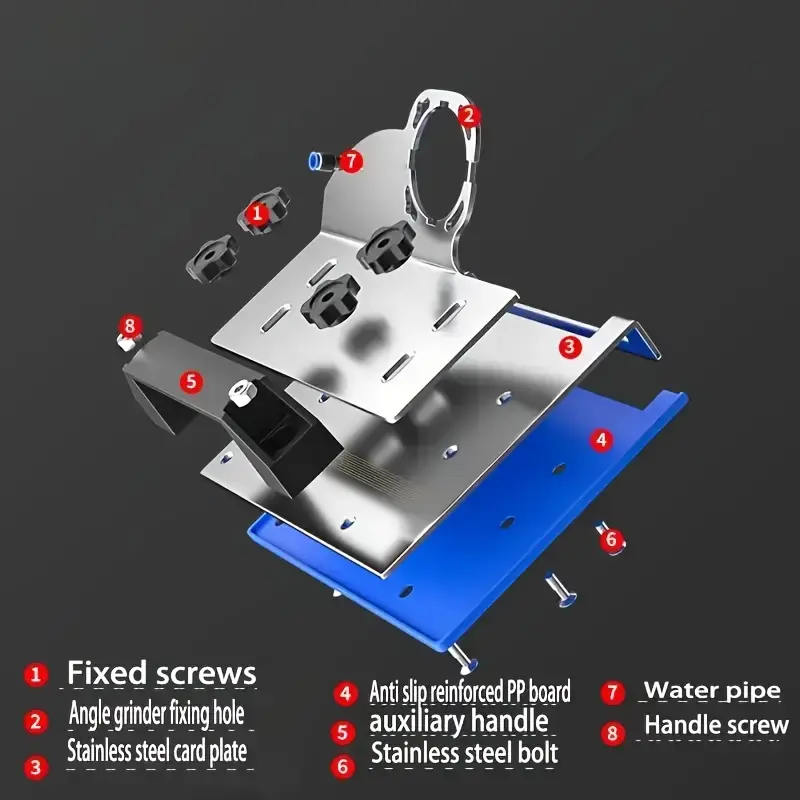 2
7
1
8
3
5
4
6

1 Fixed screws
2 Angle grinder fixing hole
3 Stainless steel card plate
4 Anti slip reinforced PP board
5 auxiliary handle
6 Stainless steel bolt
7 Water pipe
8 Handle screw