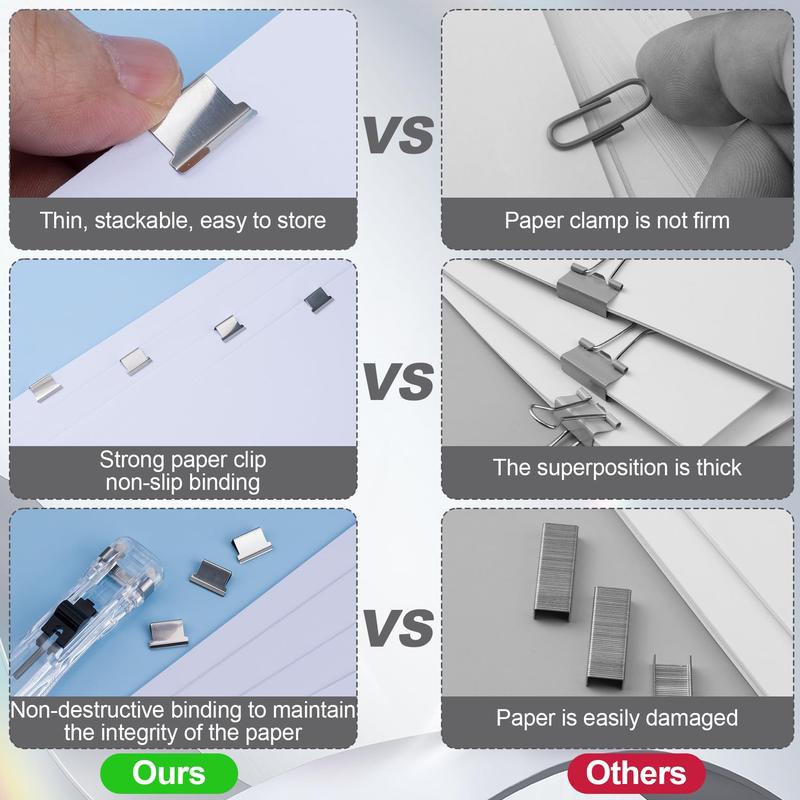 Thin, stackable, easy to store

VS

Paper clamp is not firm

Strong paper clip non-slip binding

VS

The superposition is thick

Non-destructive binding to maintain the integrity of the paper

VS

Paper is easily damaged

Ours

Others