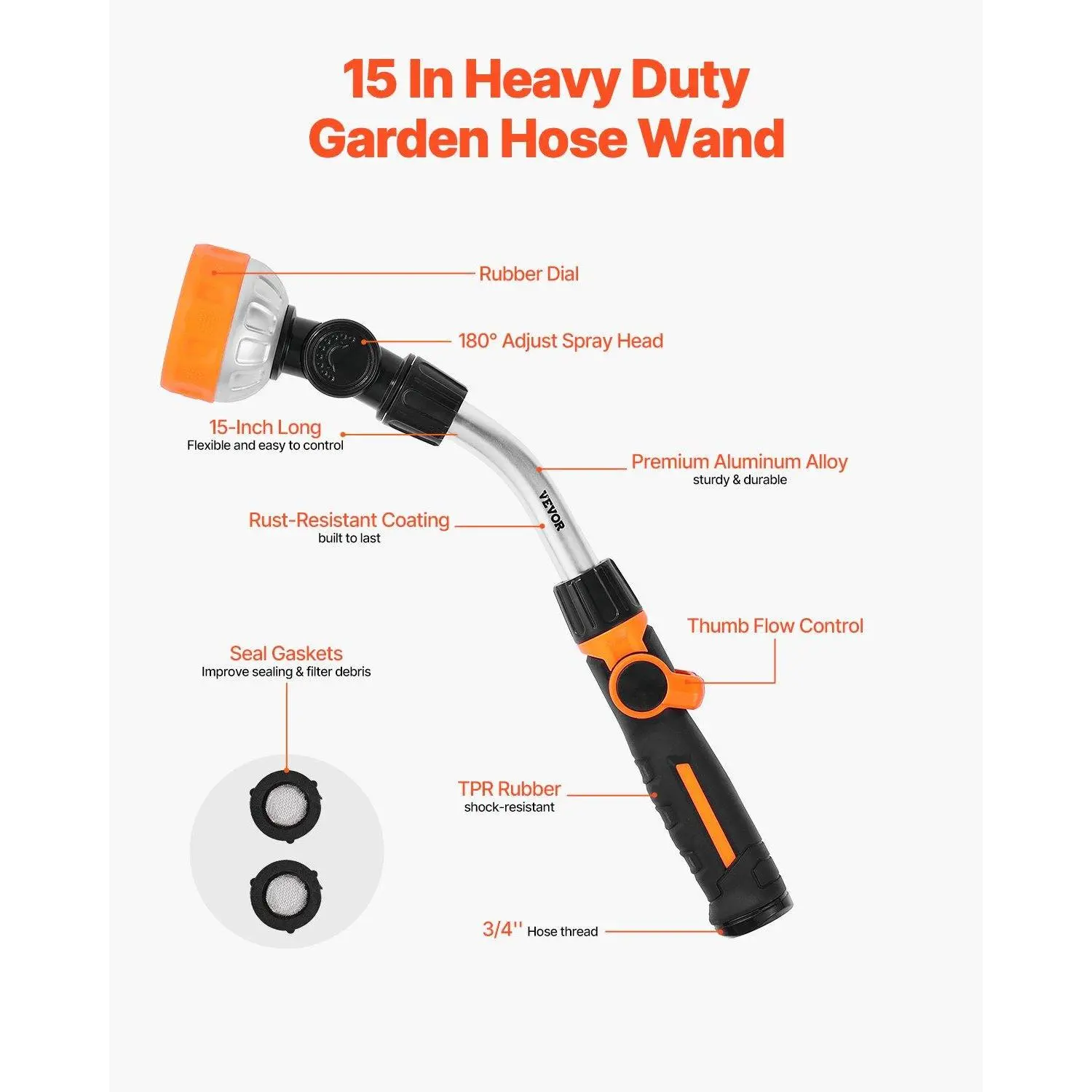 15 In Heavy Duty
Garden Hose Wand

Rubber Dial

180° Adjust Spray Head

15-Inch Long
Flexible and easy to control

Premium Aluminum Alloy
sturdy & durable

VEVOR

Rust-Resistant Coating
built to last

Thumb Flow Control

Seal Gaskets
Improve sealing & filter debris

TPR Rubber
shock-resistant

3/4'' Hose thread