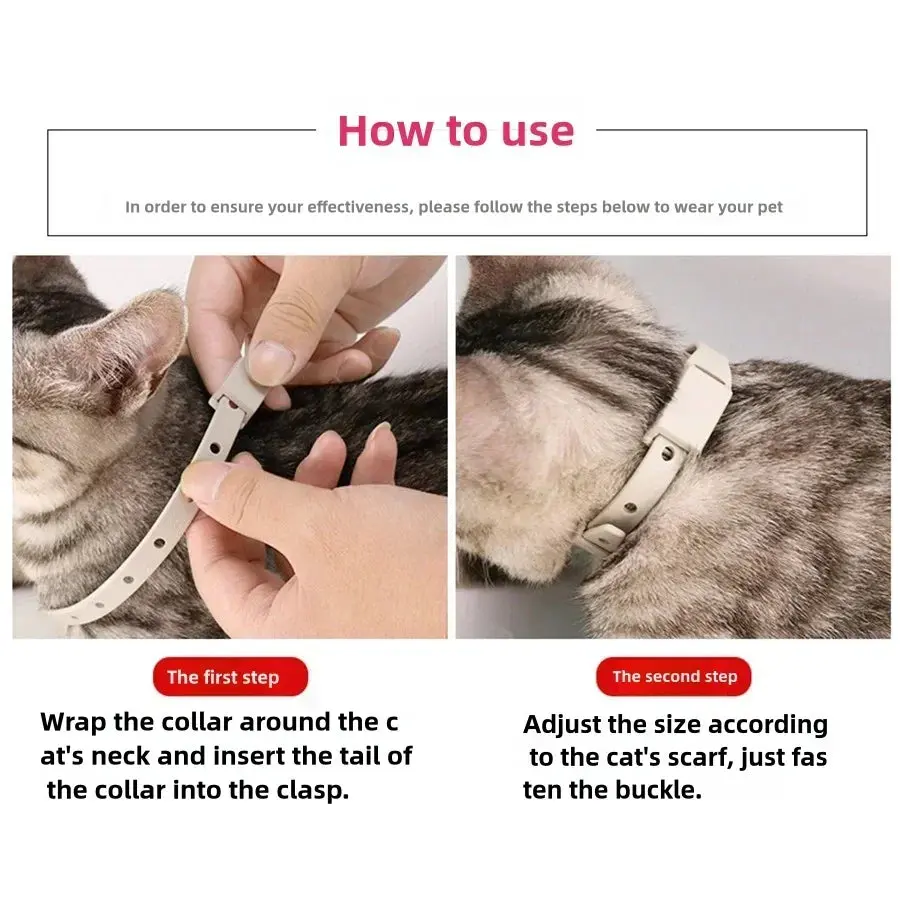 How to use

In order to ensure your effectiveness, please follow the steps below to wear your pet

The first step

Wrap the collar around the c at's neck and insert the tail of the collar into the clasp.

The second step

Adjust the size according to the cat's scarf, just fas ten the buckle.