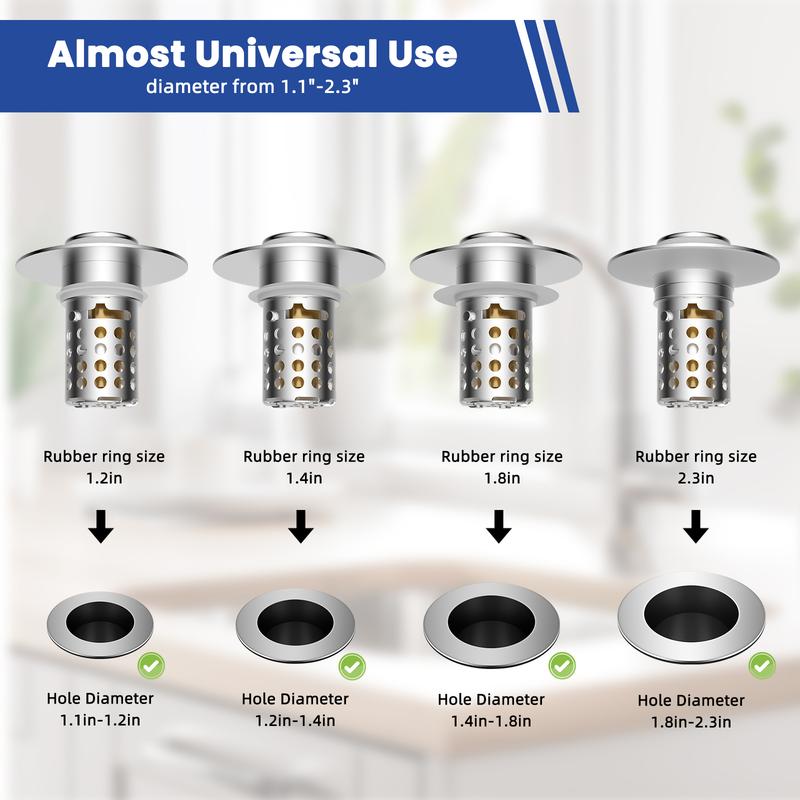 Almost Universal Use
diameter from 1.1"-2.3"

Rubber ring size
1.2in

Rubber ring size
1.4in

Rubber ring size
1.8in

Rubber ring size
2.3in

Hole Diameter
1.1in-1.2in

Hole Diameter
1.2in-1.4in

Hole Diameter
1.4in-1.8in

Hole Diameter
1.8in-2.3in