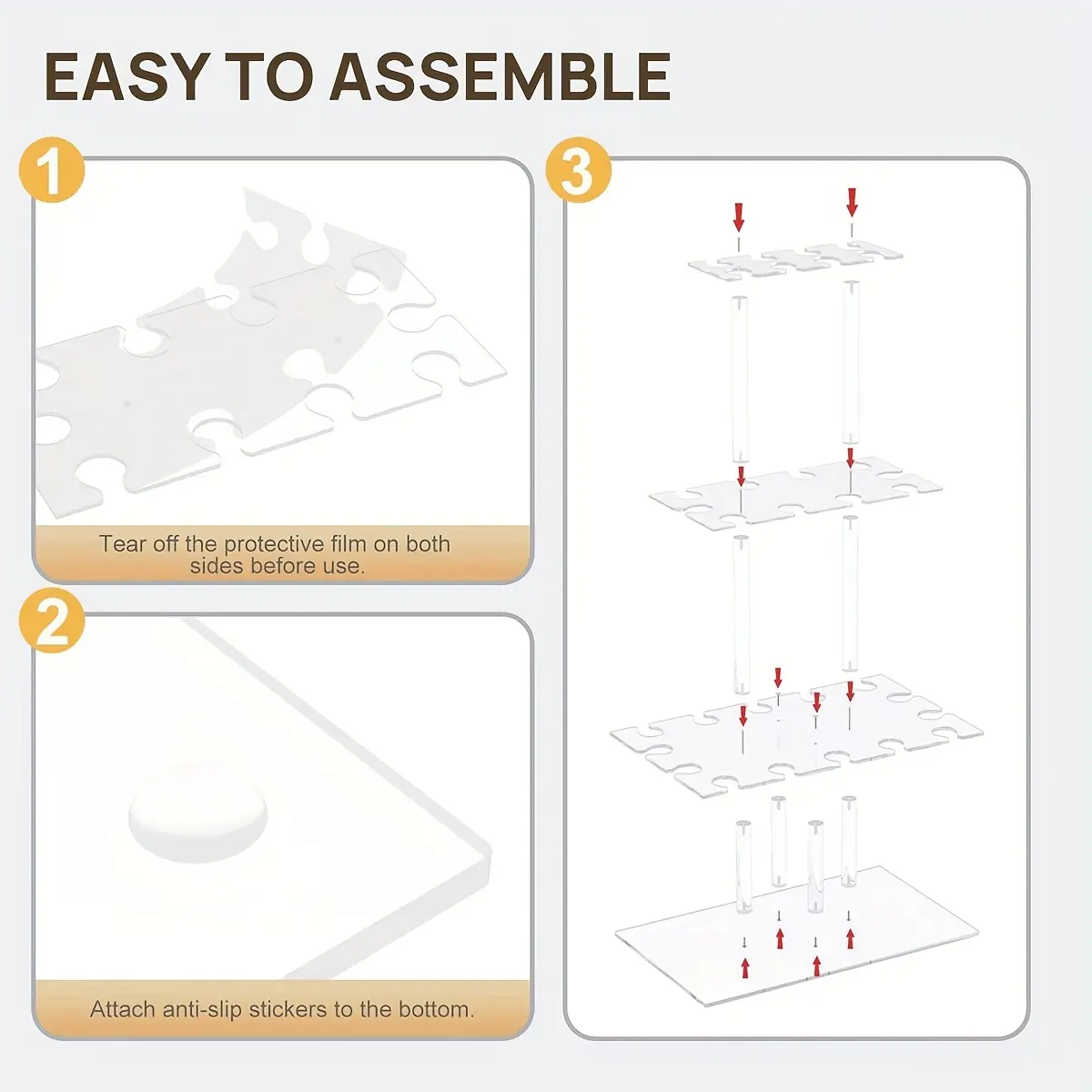 EASY TO ASSEMBLE

1

Tear off the protective film on both sides before use.

2

Attach anti-slip stickers to the bottom.

3