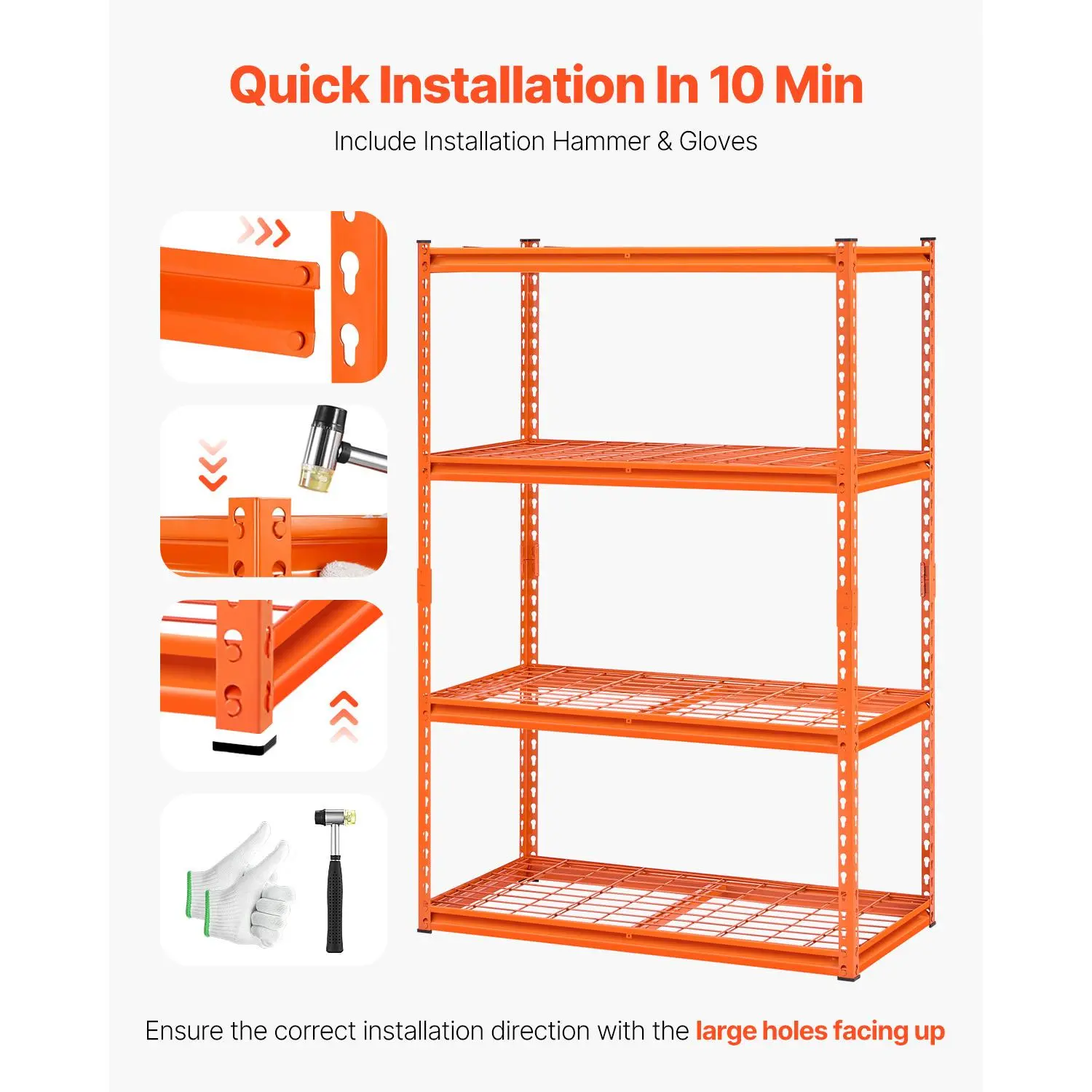 Quick Installation In 10 Min

Include Installation Hammer & Gloves

Ensure the correct installation direction with the large holes facing up