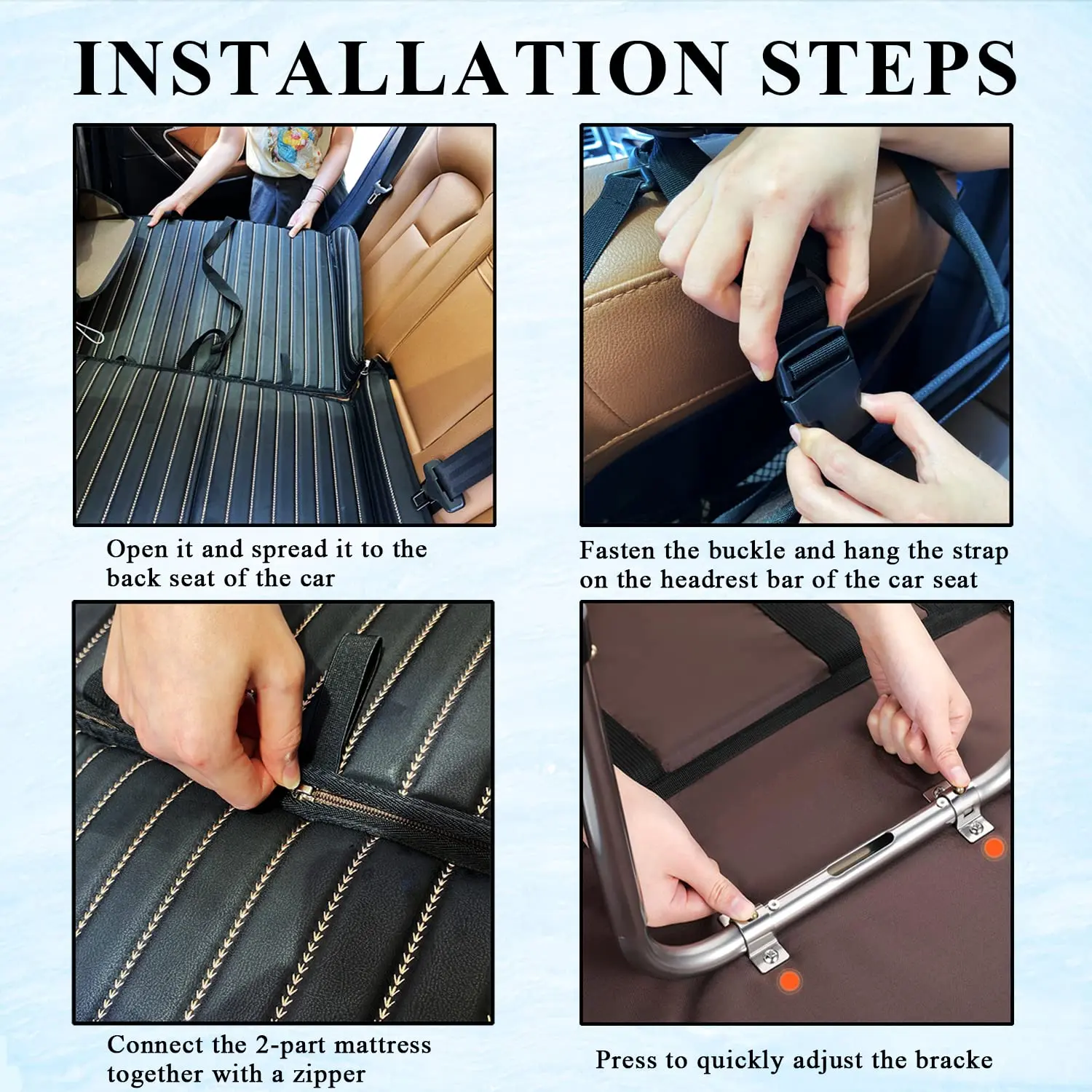 INSTALLATION STEPS

Open it and spread it to the back seat of the car

Fasten the buckle and hang the strap on the headrest bar of the car seat

Connect the 2-part mattress together with a zipper

Press to quickly adjust the bracke