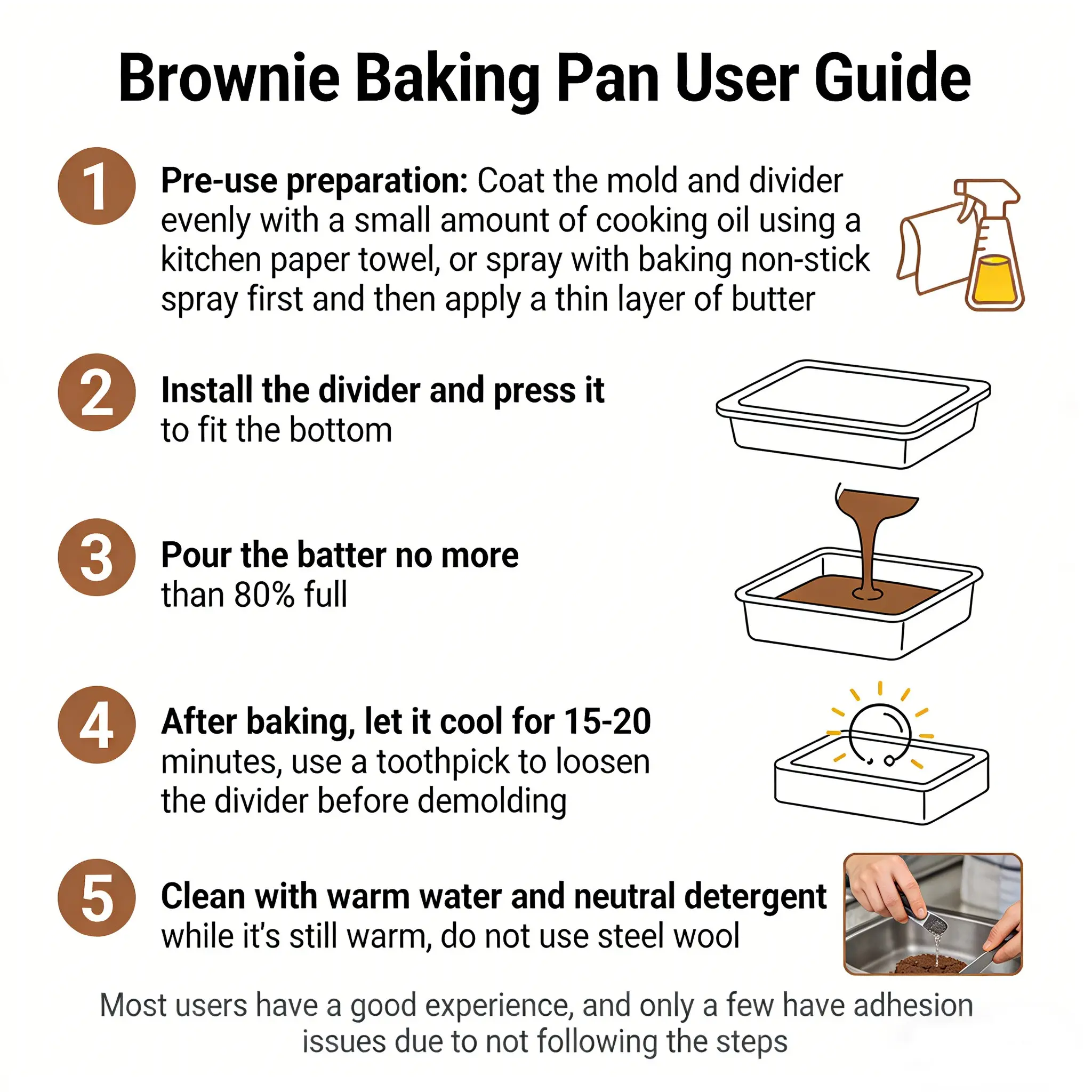 Brownie Baking Pan User Guide

1 Pre-use preparation: Coat the mold and divider evenly with a small amount of cooking oil using a kitchen paper towel, or spray with baking non-stick spray first and then apply a thin layer of butter

2 Install the divider and press it to fit the bottom

3 Pour the batter no more than 80% full

4 After baking, let it cool for 15-20 minutes, use a toothpick to loosen the divider before demolding

5 Clean with warm water and neutral detergent while it's still warm, do not use steel wool

Most users have a good experience, and only a few have adhesion issues due to not following the steps