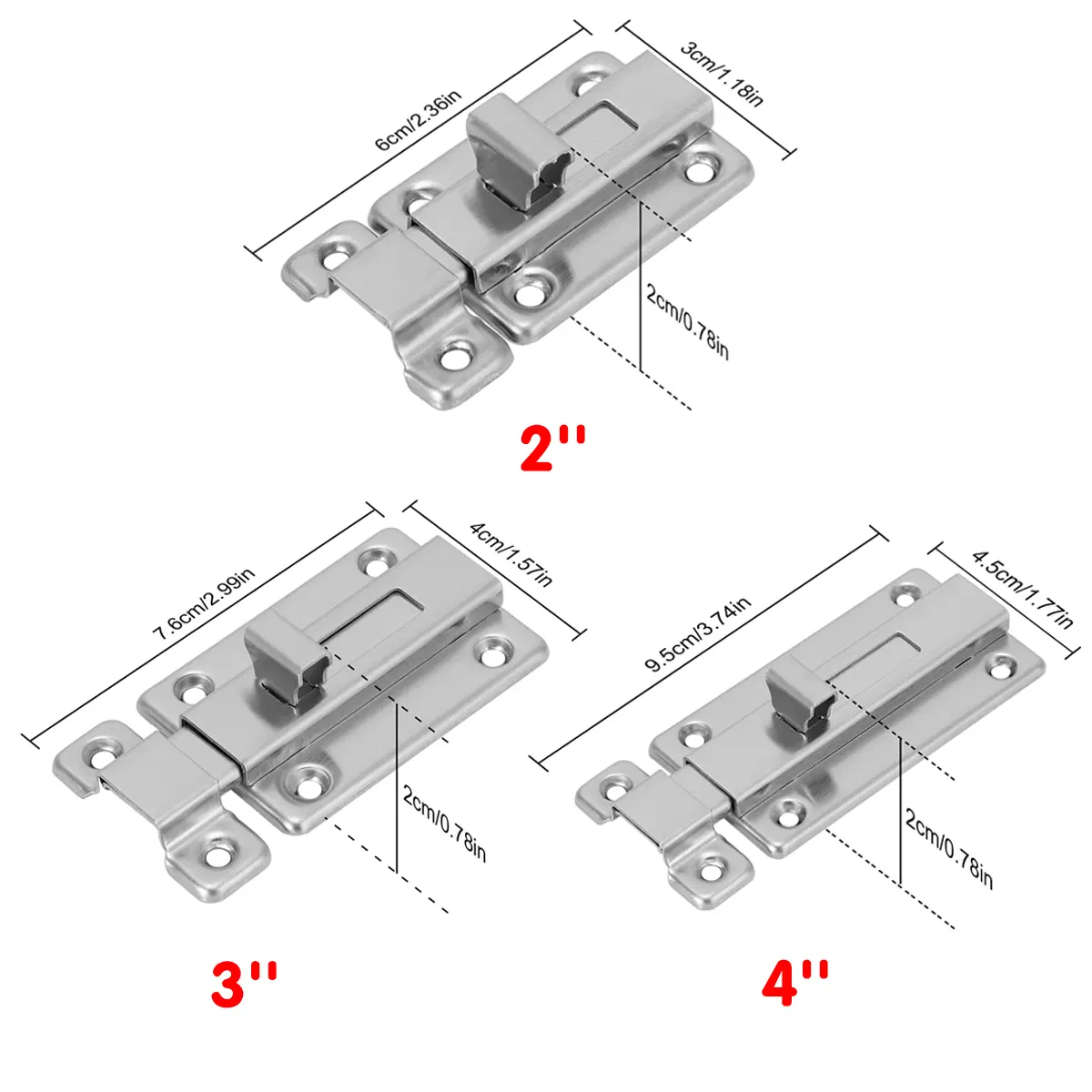 6cm/2.36in
3cm/1.18in
2cm/0.78in
2''

7.6cm/2.99in
4cm/1.57in
2cm/0.78in
3''

9.5cm/3.74in
4.5cm/1.77in
2cm/0.78in
4''