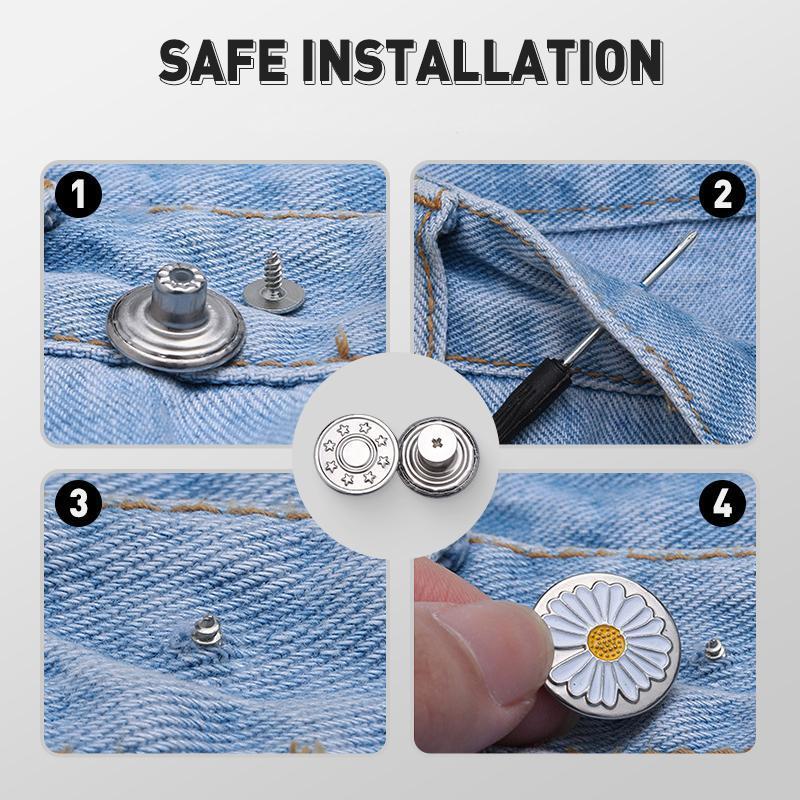 SAFE INSTALLATION

1

2

3

4