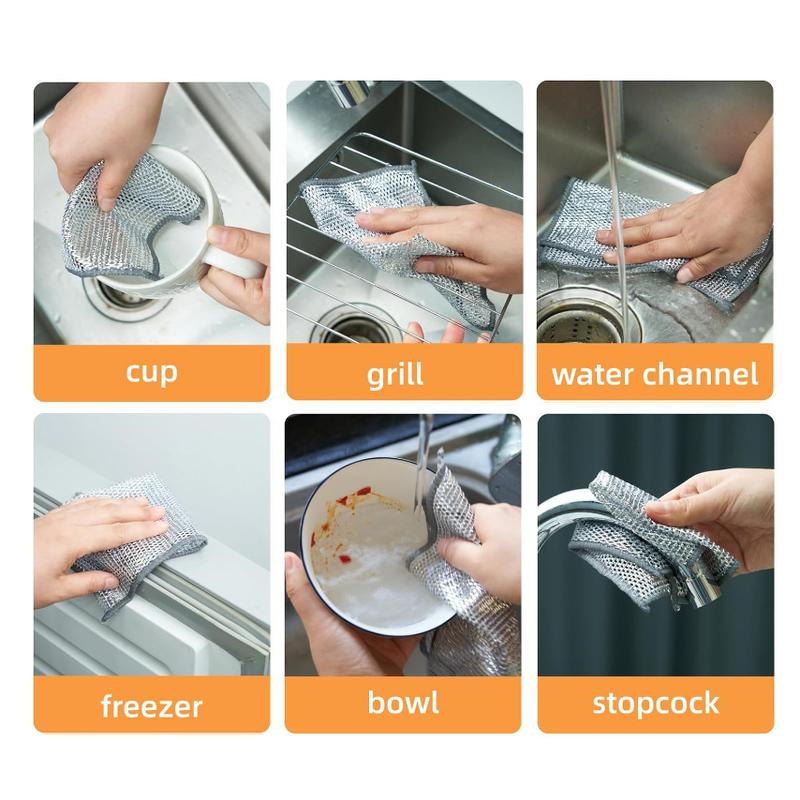 cup

grill

water channel

freezer

bowl

stopcock