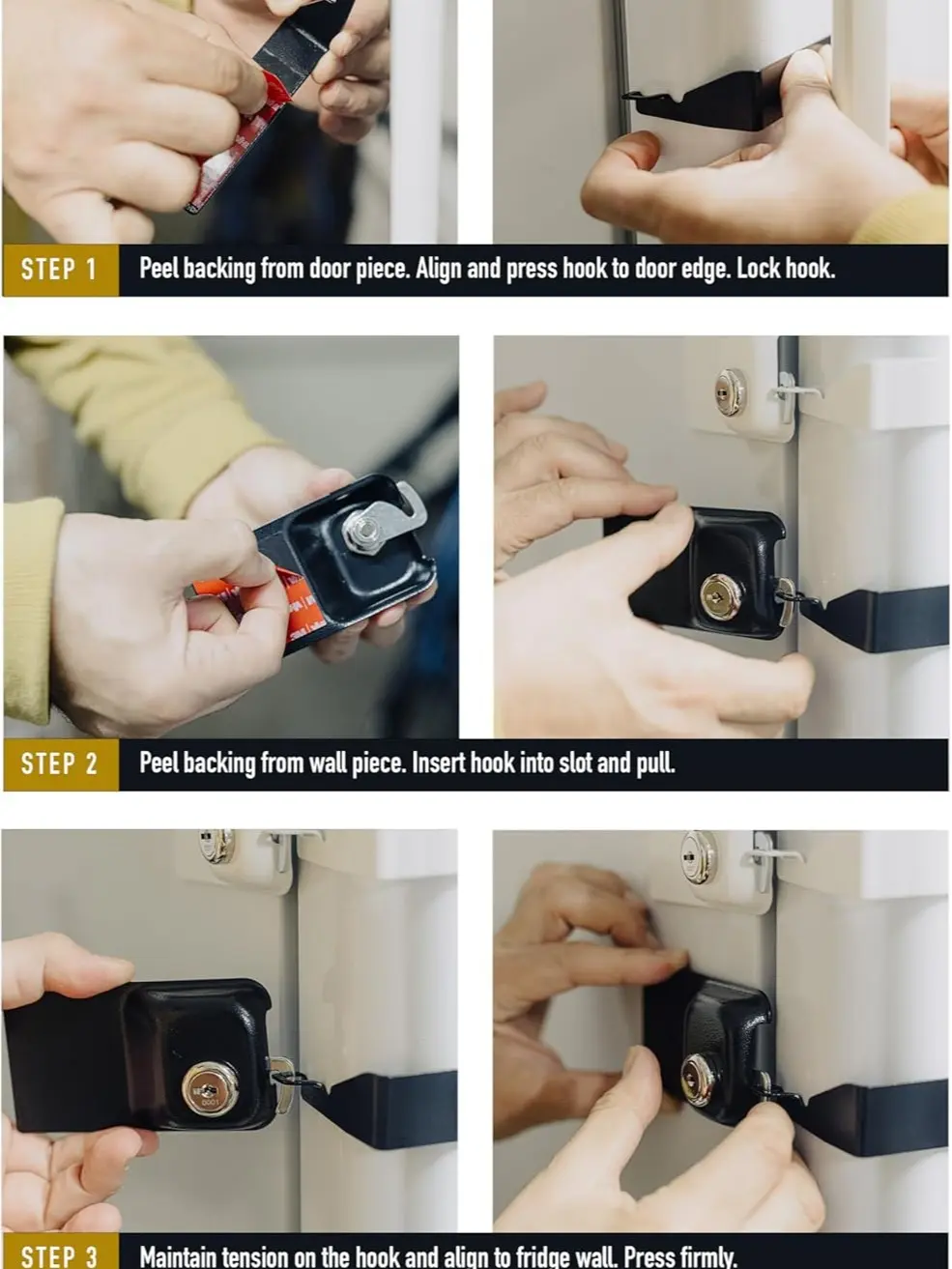 STEP 1 Peel backing from door piece. Align and press hook to door edge. Lock hook.

STEP 2 Peel backing from wall piece. Insert hook into slot and pull.

STEP 3 Maintain tension on the hook and align to fridge wall. Press firmly.