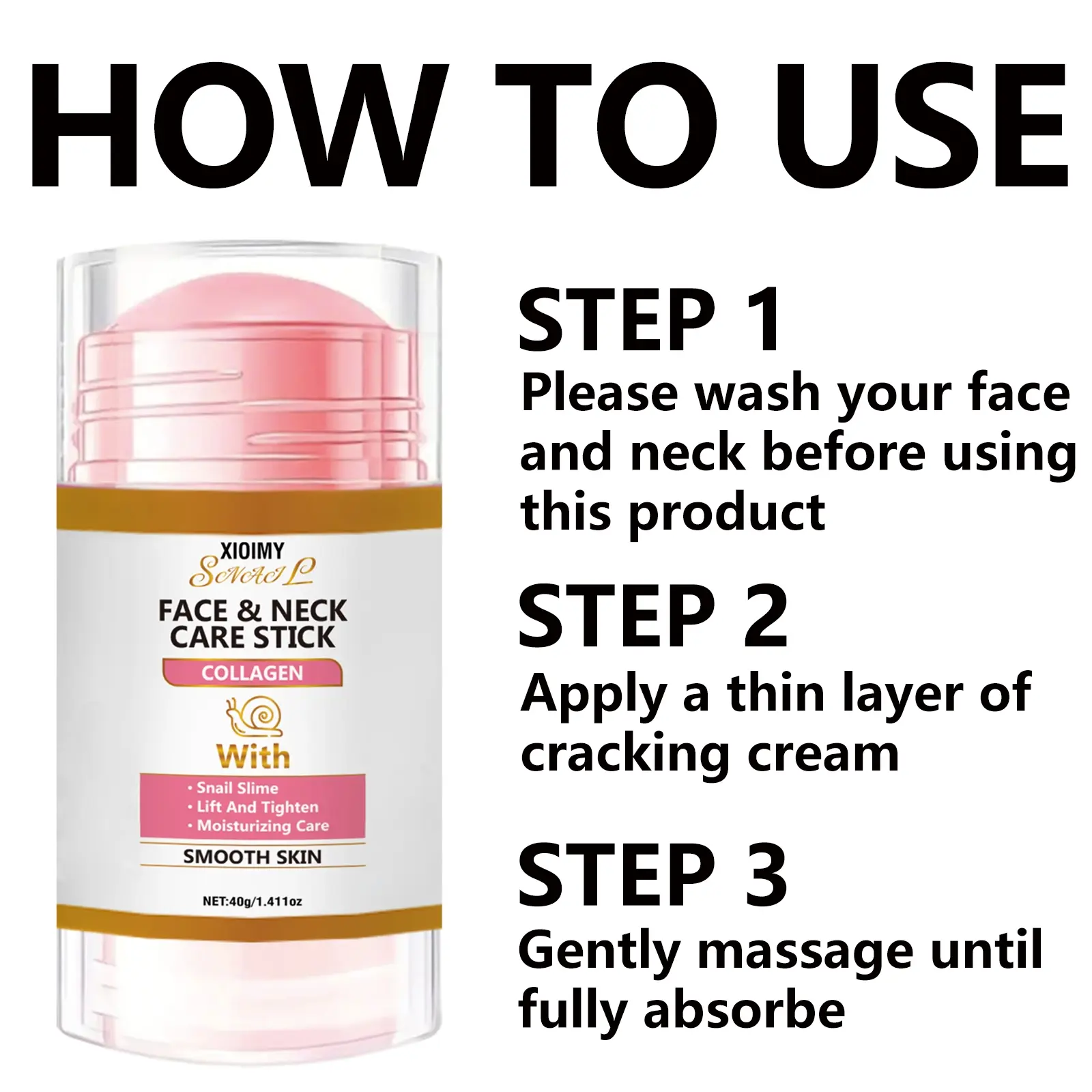 HOW TO USE

XIOIMY
SNAIL
FACE & NECK CARE STICK
COLLAGEN
With
• Snail Slime
• Lift And Tighten
• Moisturizing Care
SMOOTH SKIN
NET:40g/1.411oz

STEP 1
Please wash your face and neck before using this product

STEP 2
Apply a thin layer of cracking cream

STEP 3
Gently massage until fully absorbe