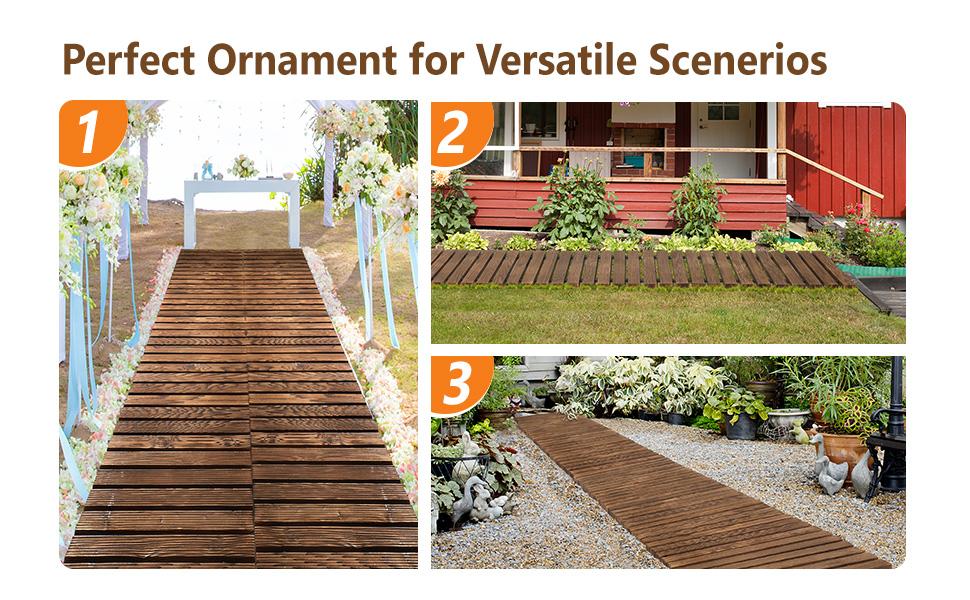 Perfect Ornament for Versatile Scenerios

1

2

3