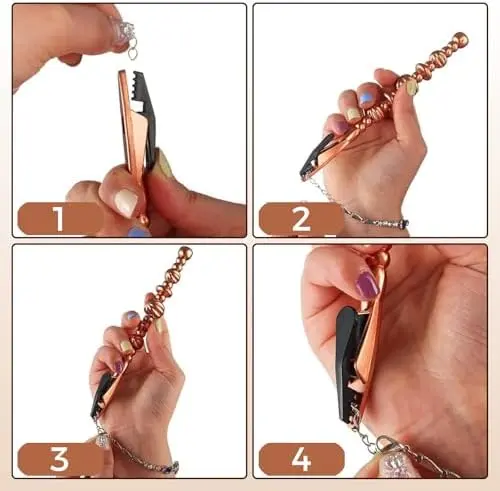 1

2

3

4