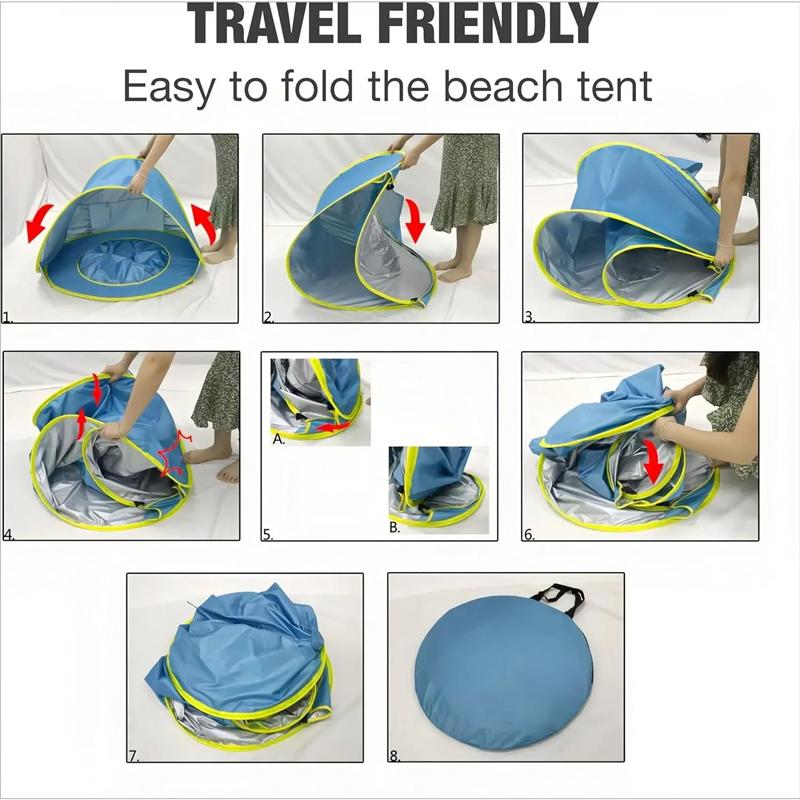 TRAVEL FRIENDLY

Easy to fold the beach tent

1.

2.

3.

4.

A.

B.

5.

6.

7.

8.