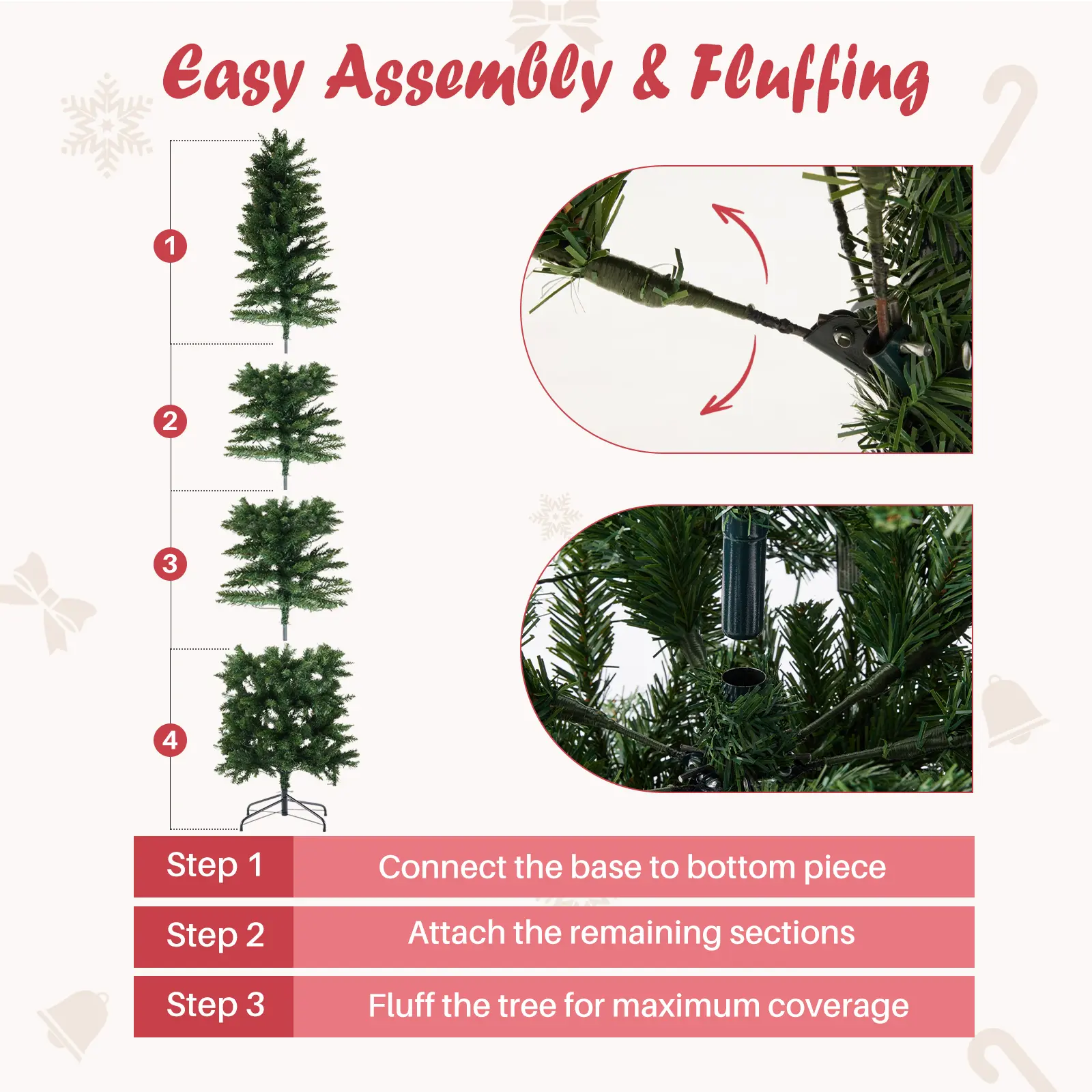 Easy Assembly & Fluffing

1

2

3

4

| Step 1 | Connect the base to bottom piece |
|---|---|
| Step 2 | Attach the remaining sections |
| Step 3 | Fluff the tree for maximum coverage |