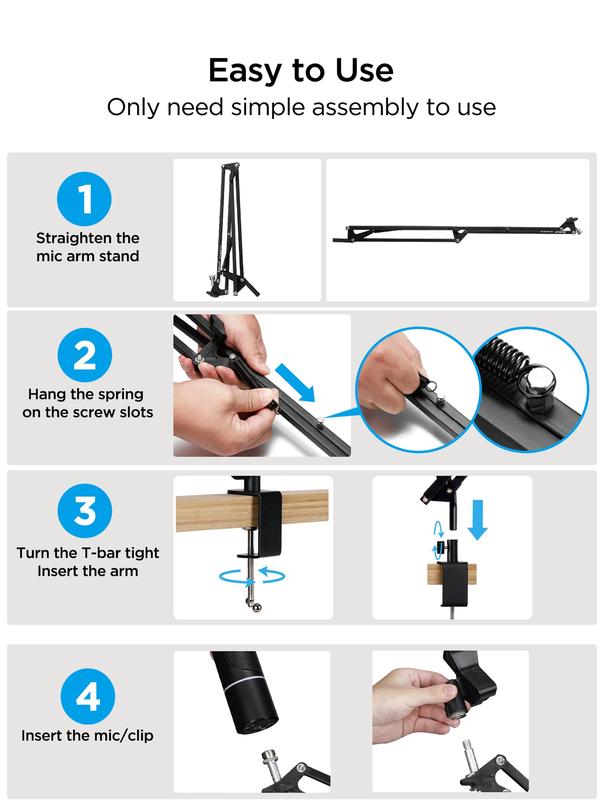 Easy to Use
Only need simple assembly to use

1
Straighten the mic arm stand

2
Hang the spring on the screw slots

3
Turn the T-bar tight
Insert the arm

4
Insert the mic/clip