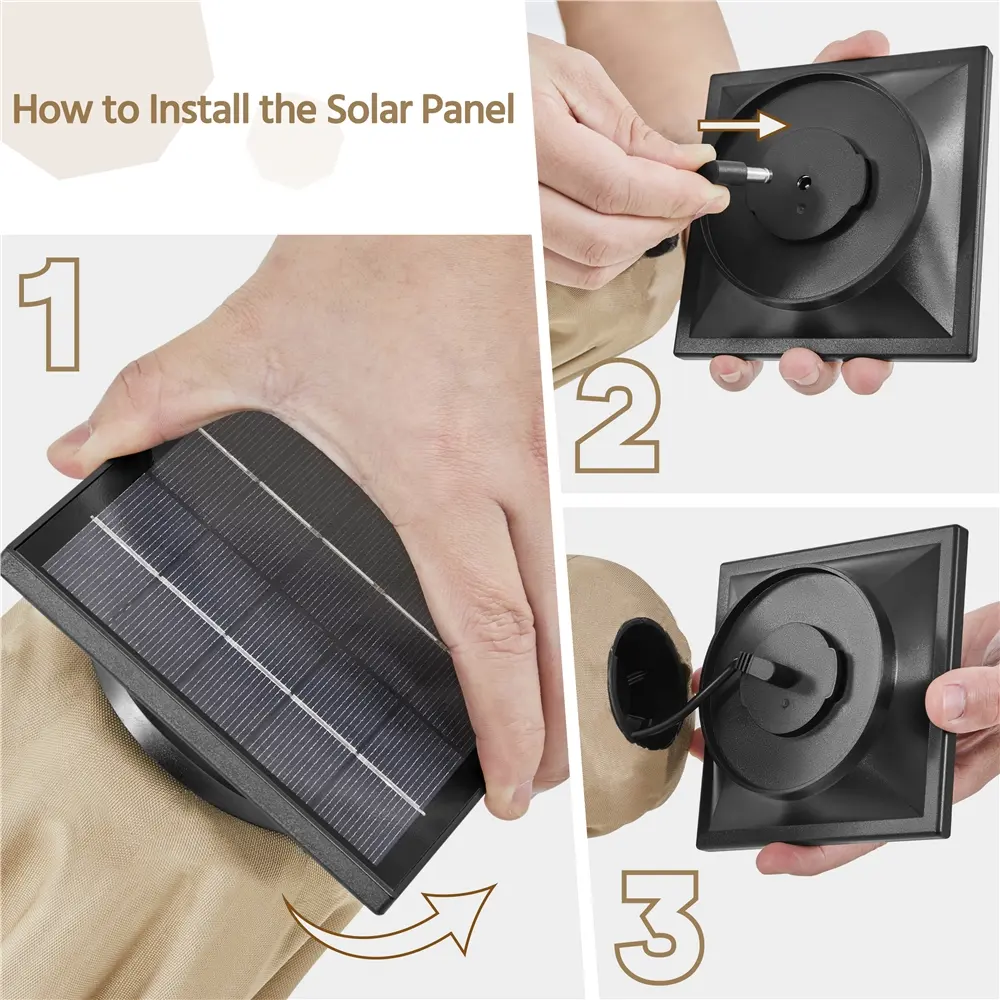 How to Install the Solar Panel

1

2

3