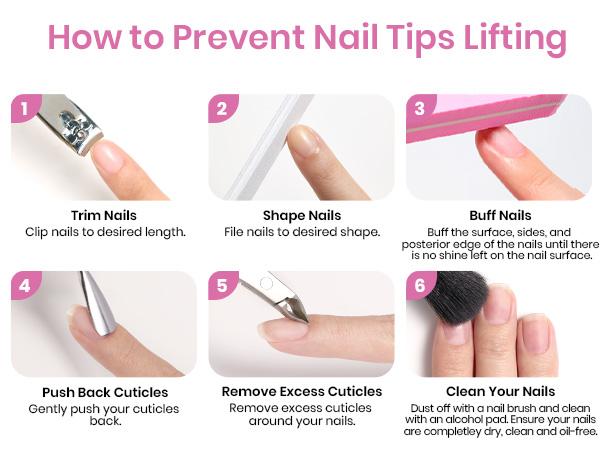 How to Prevent Nail Tips Lifting

1

Trim Nails
Clip nails to desired length.

2

Shape Nails
File nails to desired shape.

3

Buff Nails
Buff the surface, sides, and posterior edge of the nails until there is no shine left on the nail surface.

4

Push Back Cuticles
Gently push your cuticles back.

5

Remove Excess Cuticles
Remove excess cuticles around your nails.

6

Clean Your Nails
Dust off with a nail brush and clean with an alcohol pad. Ensure your nails are completley dry, clean and oil-free.