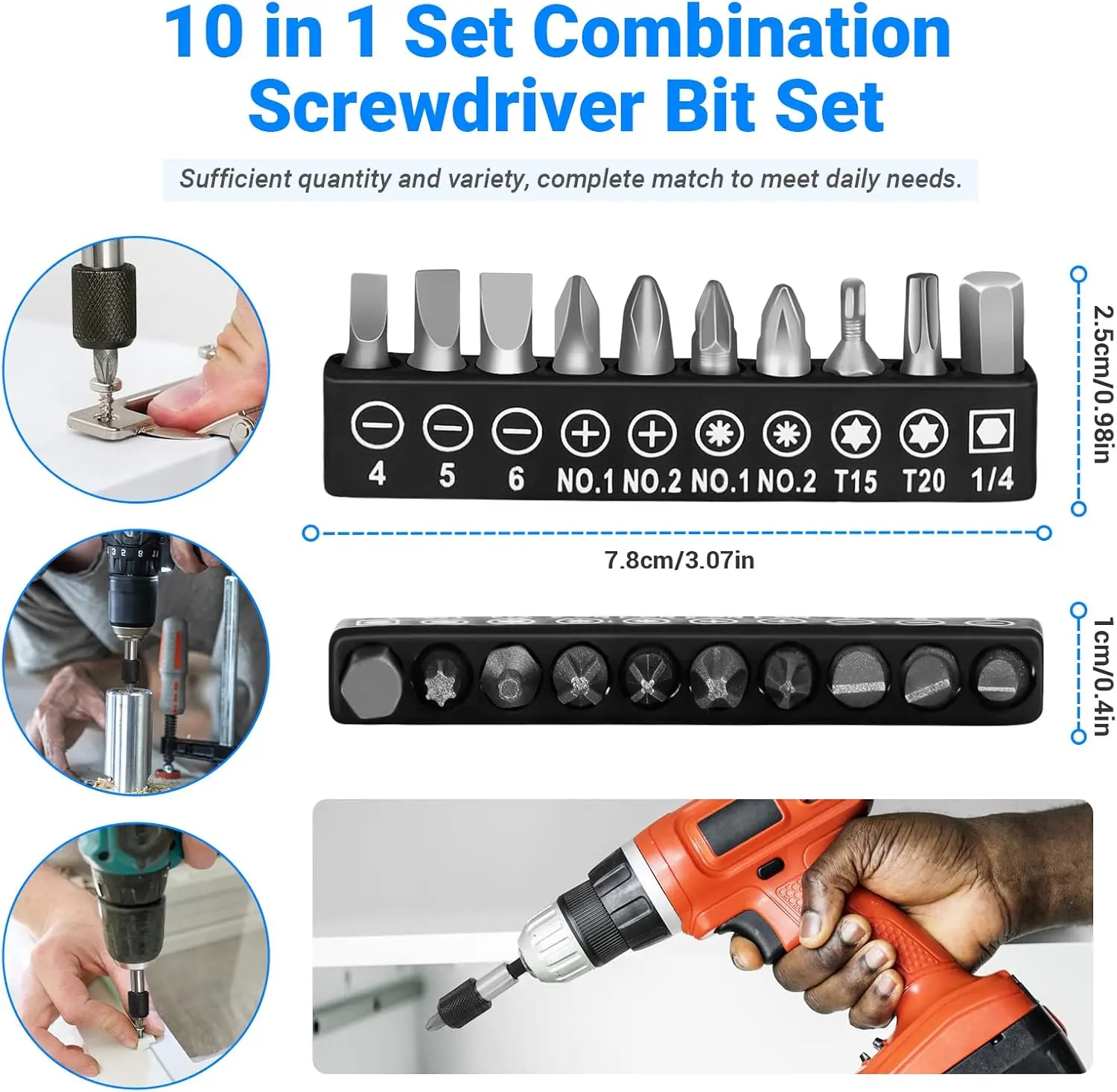 10 in 1 Set Combination Screwdriver Bit Set

Sufficient quantity and variety, complete match to meet daily needs.

4 5 6 NO.1 NO.2 NO.1 NO.2 T15 T20 1/4

2.5cm/0.98in

7.8cm/3.07in

1cm/0.4in