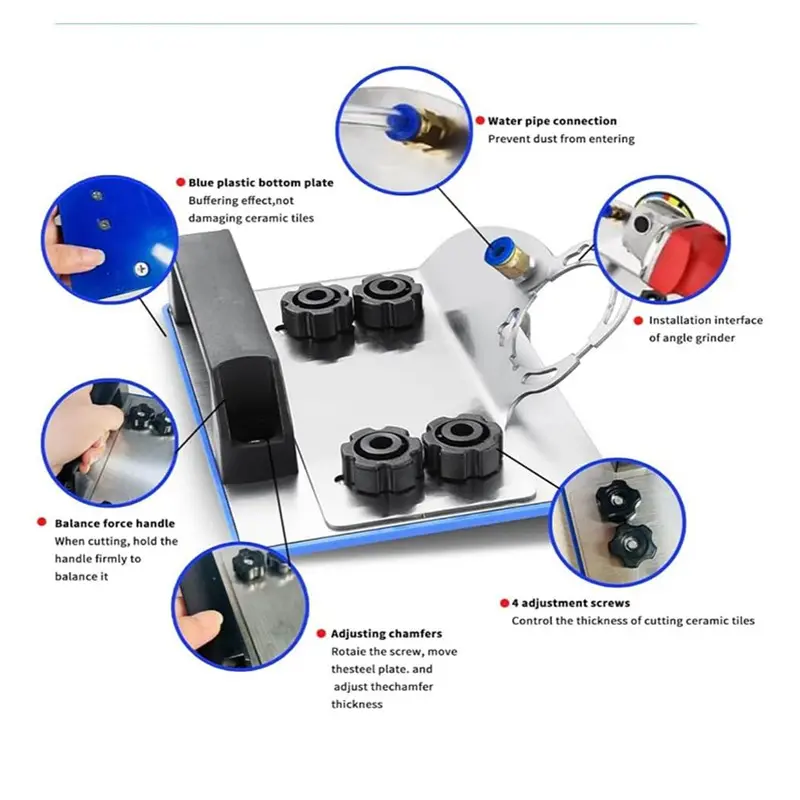 Water pipe connection
Prevent dust from entering

Blue plastic bottom plate
Buffering effect,not damaging ceramic tiles

Installation interface of angle grinder

Balance force handle
When cutting, hold the handle firmly to balance it

4 adjustment screws
Control the thickness of cutting ceramic tiles

Adjusting chamfers
Rotaie the screw, move thesteel plate. and adjust thechamfer thickness