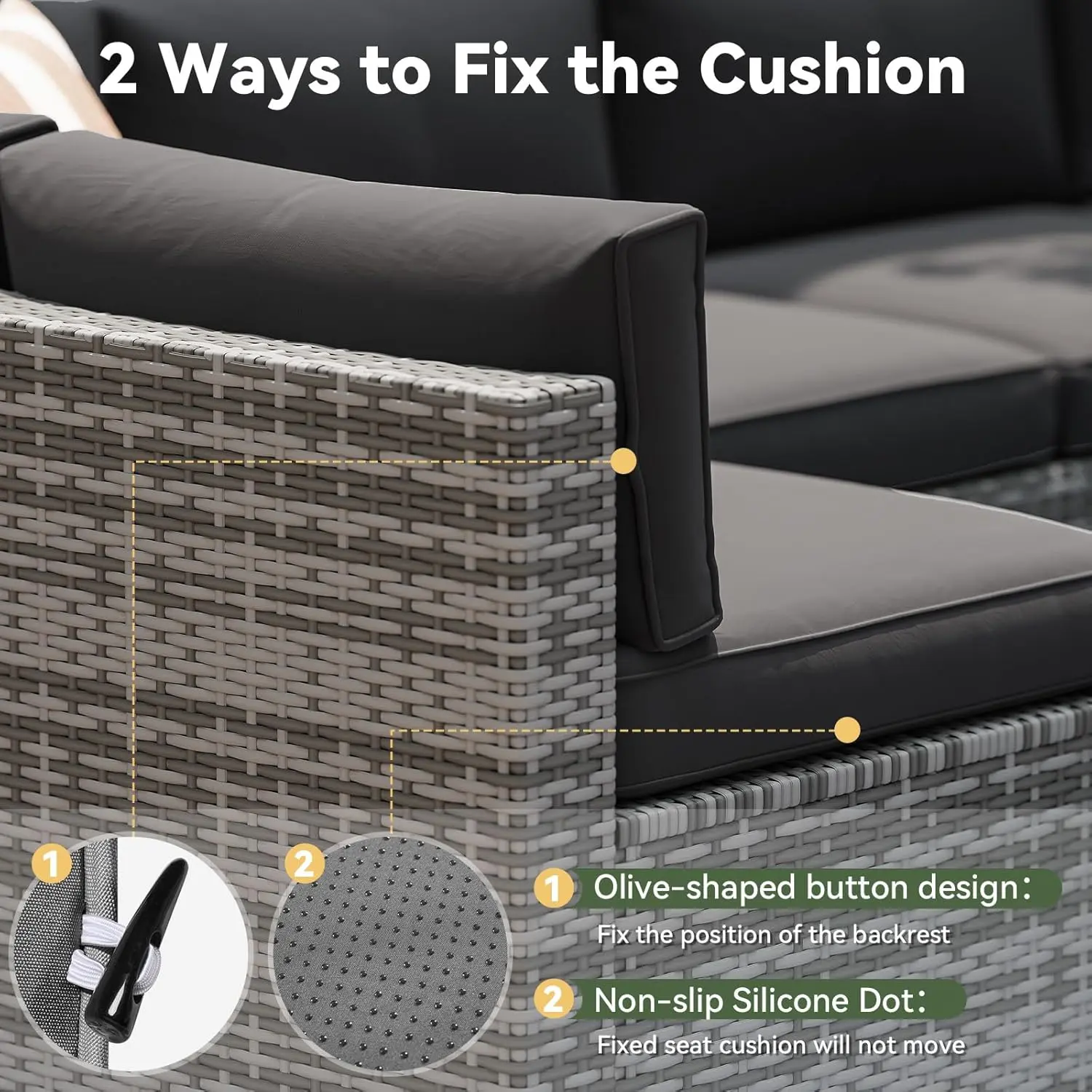 2 Ways to Fix the Cushion

1

2

1 Olive-shaped button design:

Fix the position of the backrest

2 Non-slip Silicone Dot:

Fixed seat cushion will not move