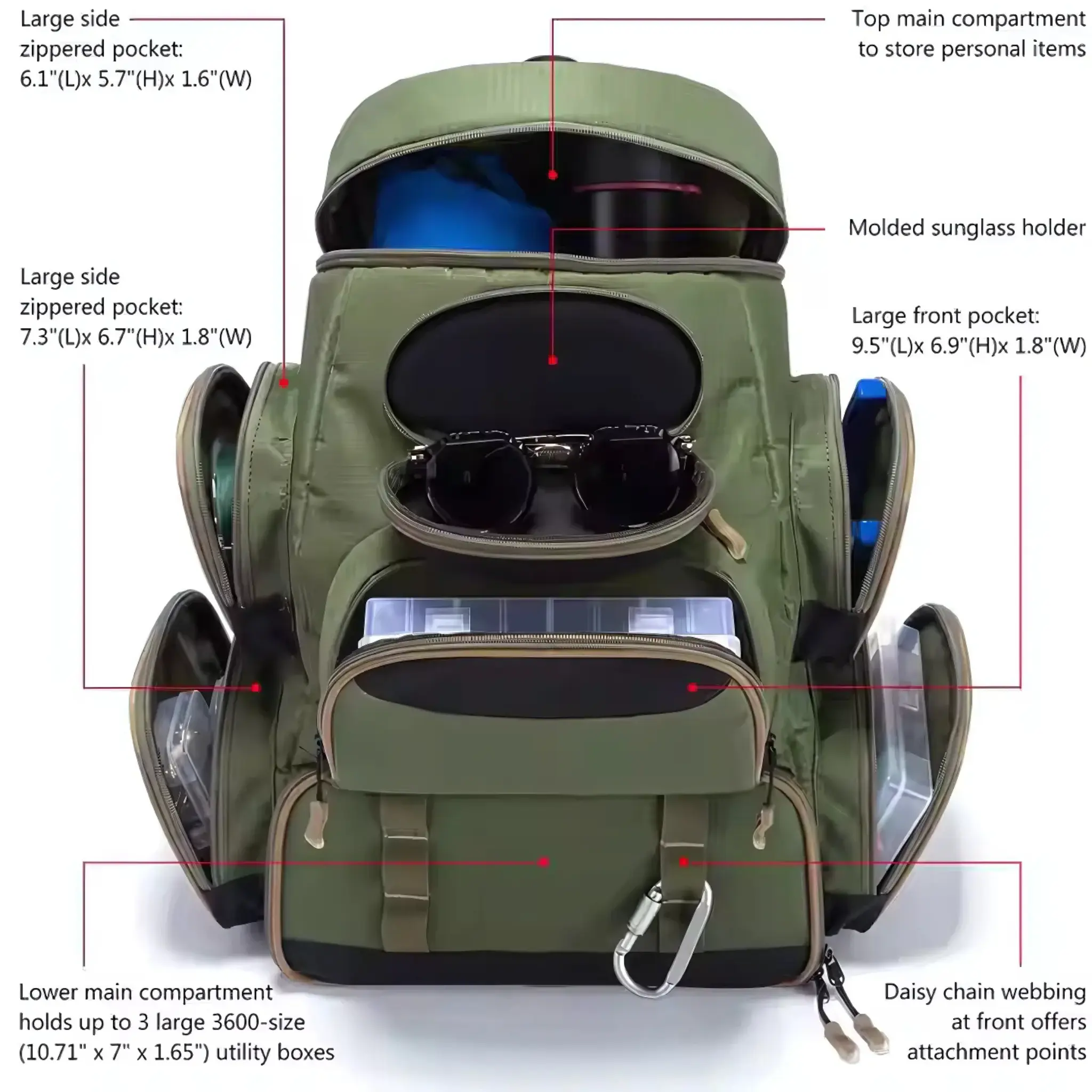 Large side zippered pocket: 6.1"(L)x 5.7"(H)x 1.6"(W)

Top main compartment to store personal items

Molded sunglass holder

Large side zippered pocket: 7.3"(L)x 6.7"(H)x 1.8"(W)

Large front pocket: 9.5"(L)x 6.9"(H)x 1.8"(W)

Lower main compartment holds up to 3 large 3600-size (10.71" x 7" x 1.65") utility boxes

Daisy chain webbing at front offers attachment points