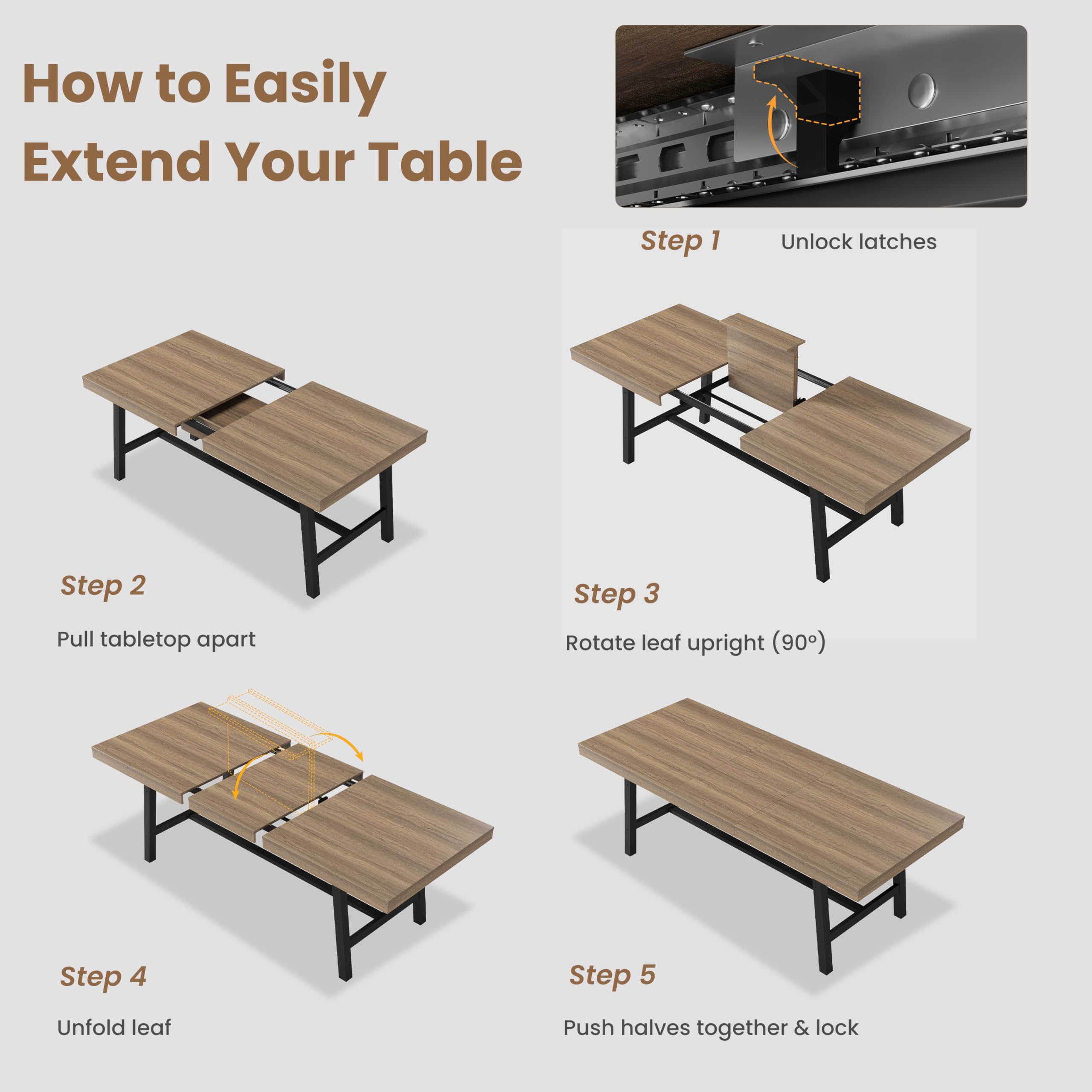 How to Easily Extend Your Table

Step 1 Unlock latches

Step 2

Pull tabletop apart

Step 3

Rotate leaf upright (90°)

Step 4

Unfold leaf

Step 5

Push halves together & lock