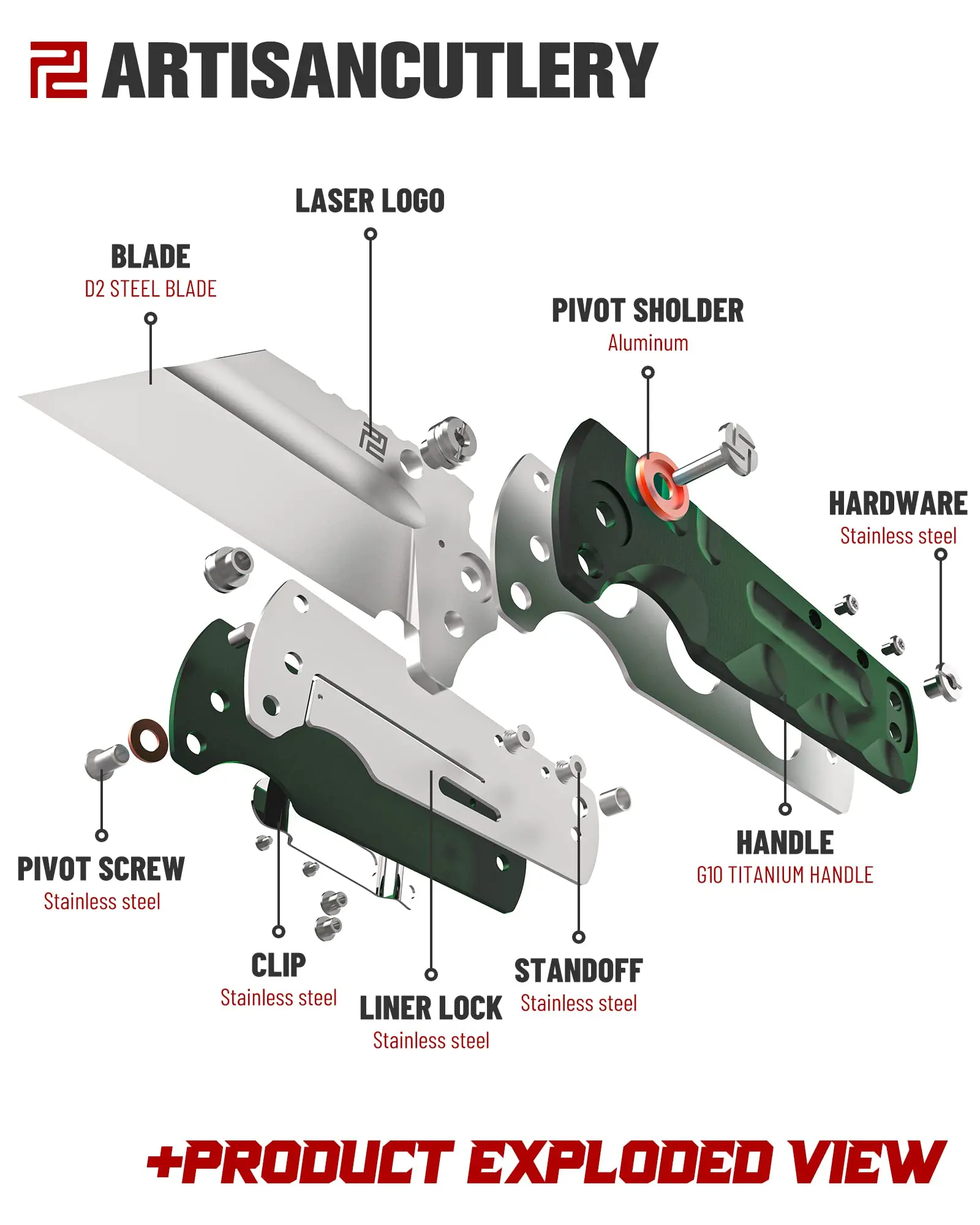 ARTISANCUTLERY

LASER LOGO

BLADE
D2 STEEL BLADE

PIVOT SHOLDER
Aluminum

HARDWARE
Stainless steel

HANDLE
G10 TITANIUM HANDLE

PIVOT SCREW
Stainless steel

CLIP
Stainless steel

LINER LOCK
Stainless steel

STANDOFF
Stainless steel

+PRODUCT EXPLODED VIEW